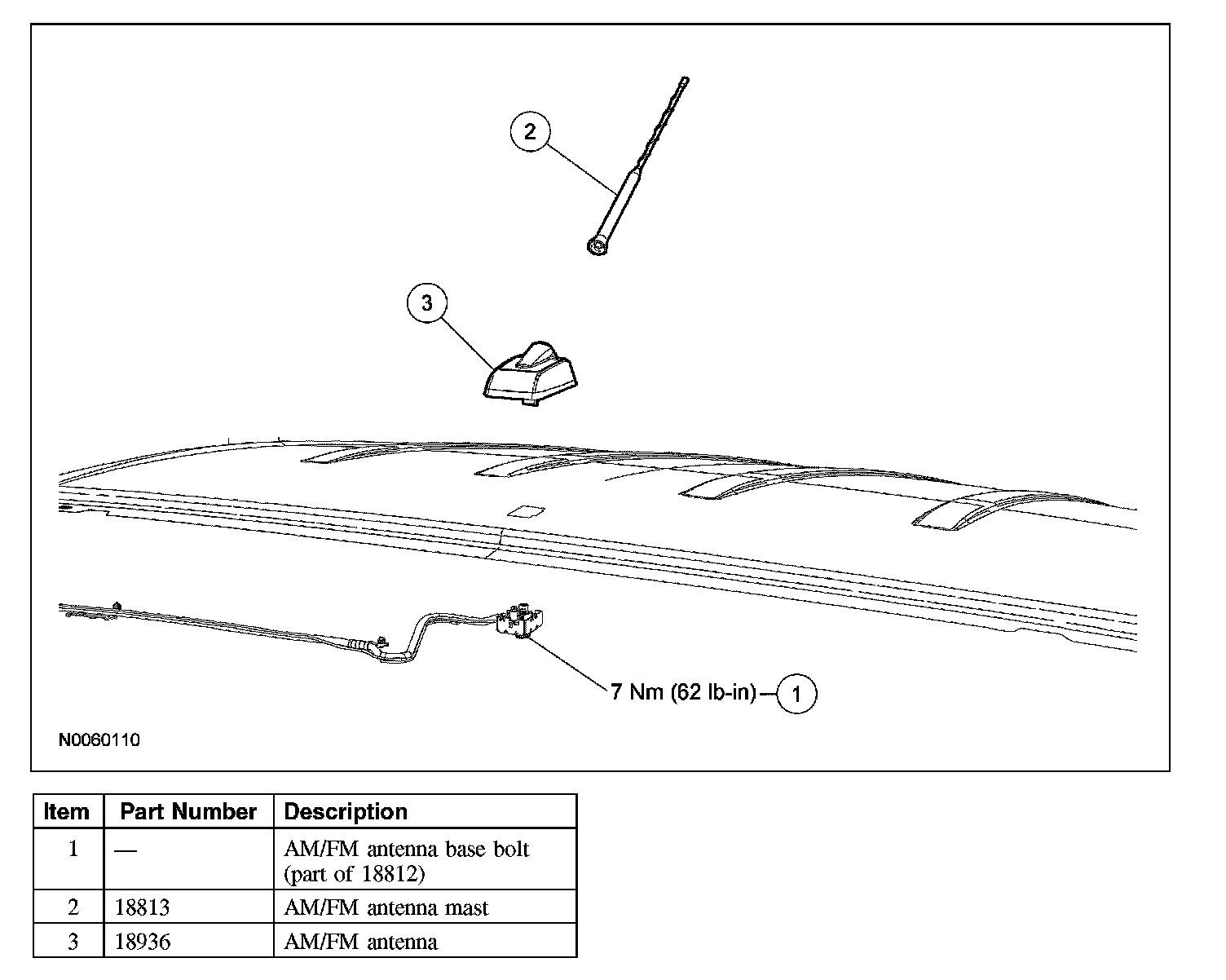 2

3

7 Nm (62 lb-in) 1

N0060110

| Item | Part Number | Description |
|---|---|---|
| 1 | — | AM/FM antenna base bolt (part of 18812) |
| 2 | 18813 | AM/FM antenna mast |
| 3 | 18936 | AM/FM antenna |