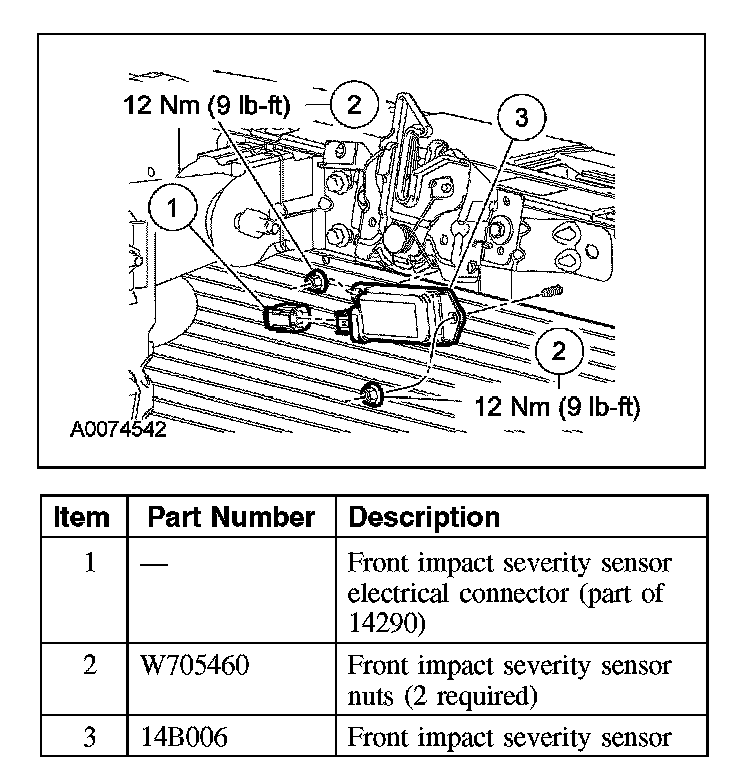 12 Nm (9 lb-ft)
2
3
1
2
12 Nm (9 lb-ft)
A0074542

| Item | Part Number | Description |
|---|---|---|
| 1 | — | Front impact severity sensor electrical connector (part of 14290) |
| 2 | W705460 | Front impact severity sensor nuts (2 required) |
| 3 | 14B006 | Front impact severity sensor |