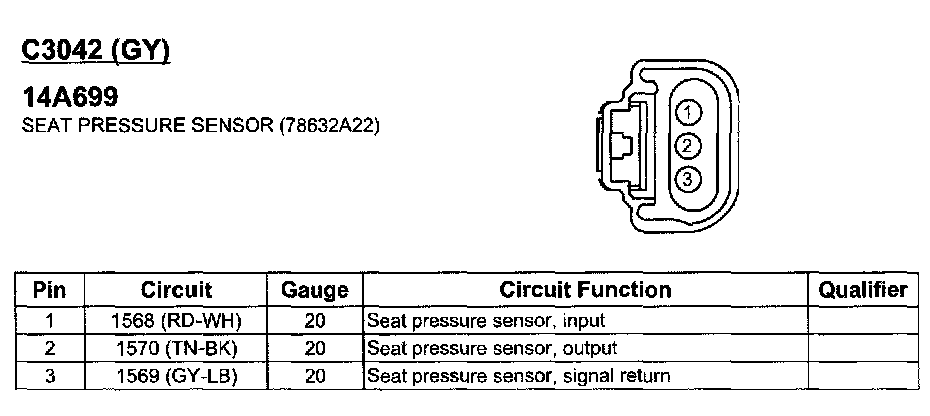 C3042 (GY)

14A699
SEAT PRESSURE SENSOR (78632A22)

1
2
3

| Pin | Circuit | Gauge | Circuit Function | Qualifier |
|---|---|---|---|---|
| 1 | 1568 (RD-WH) | 20 | Seat pressure sensor, input | |
| 2 | 1570 (TN-BK) | 20 | Seat pressure sensor, output | |
| 3 | 1569 (GY-LB) | 20 | Seat pressure sensor, signal return | |