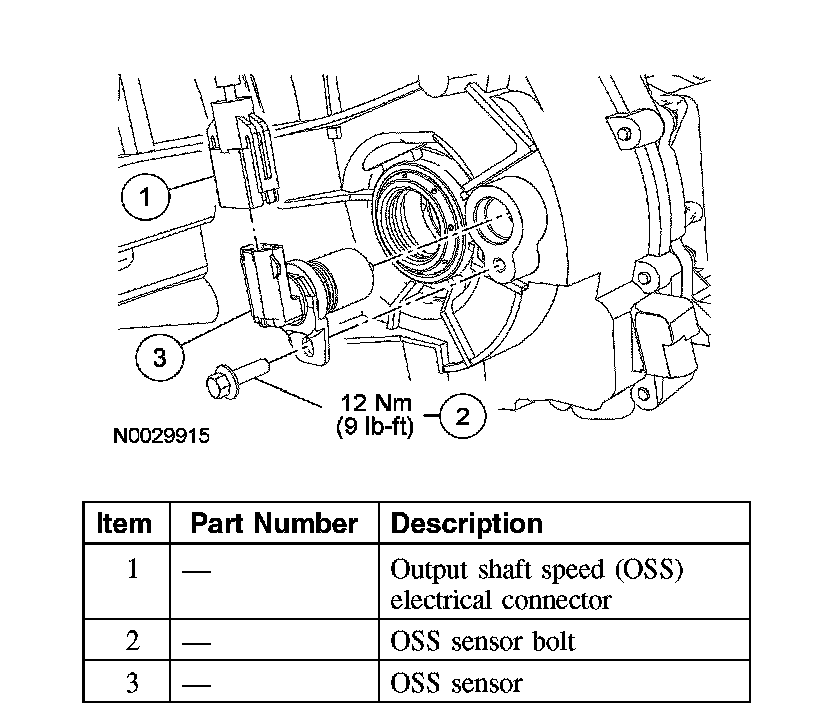 1

3

12 Nm
(9 lb-ft)

2

N0029915

| Item | Part Number | Description |
|---|---|---|
| 1 | — | Output shaft speed (OSS) electrical connector |
| 2 | — | OSS sensor bolt |
| 3 | — | OSS sensor |