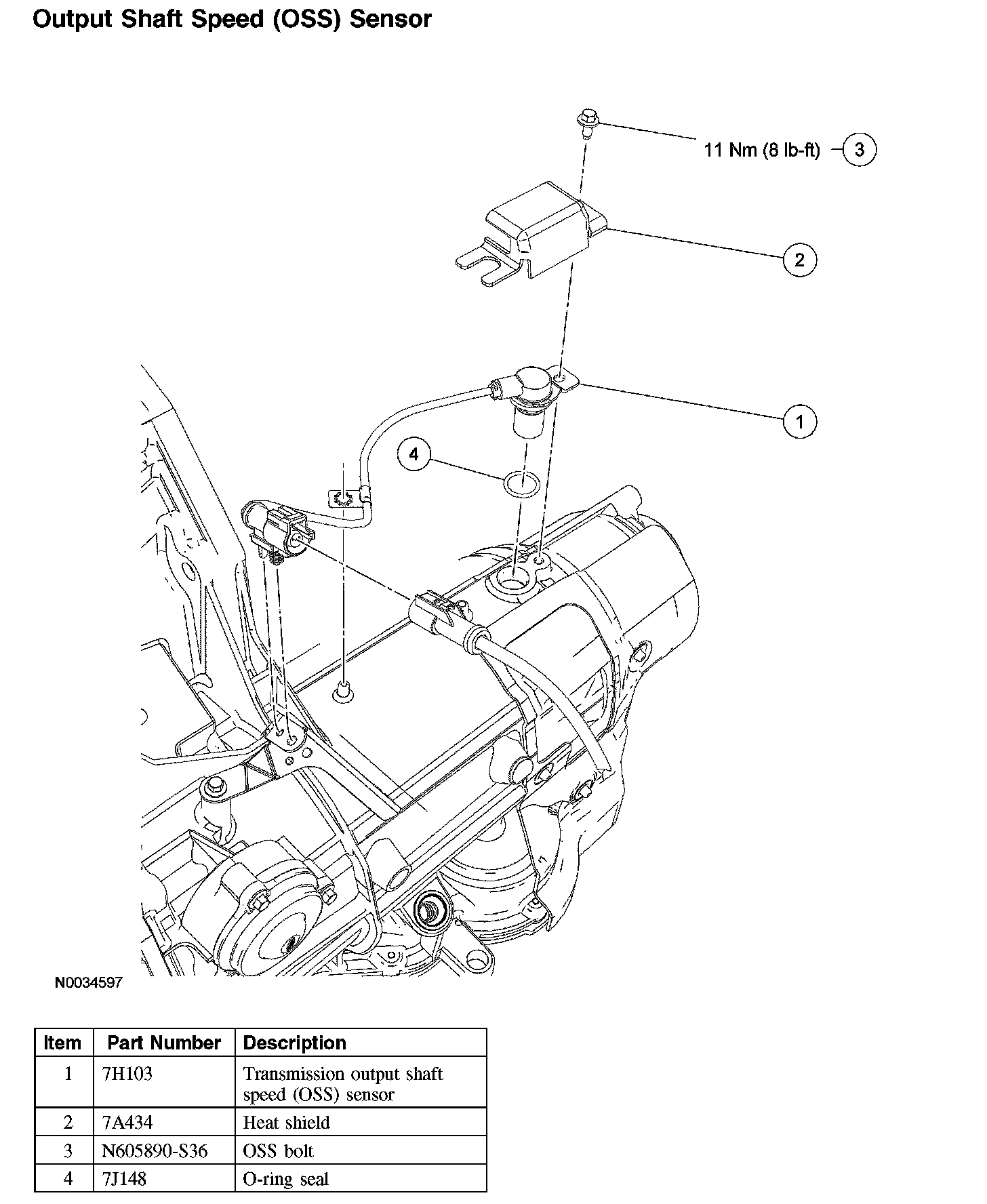 Output Shaft Speed (OSS) Sensor

11 Nm (8 lb-ft) 3

2

1

4

N0034597

| Item | Part Number | Description |
|---|---|---|
| 1 | 7H103 | Transmission output shaft speed (OSS) sensor |
| 2 | 7A434 | Heat shield |
| 3 | N605890-S36 | OSS bolt |
| 4 | 7J148 | O-ring seal |