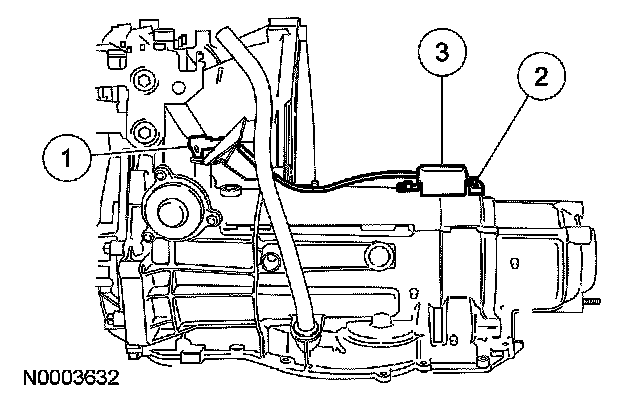 3
2
1
N0003632