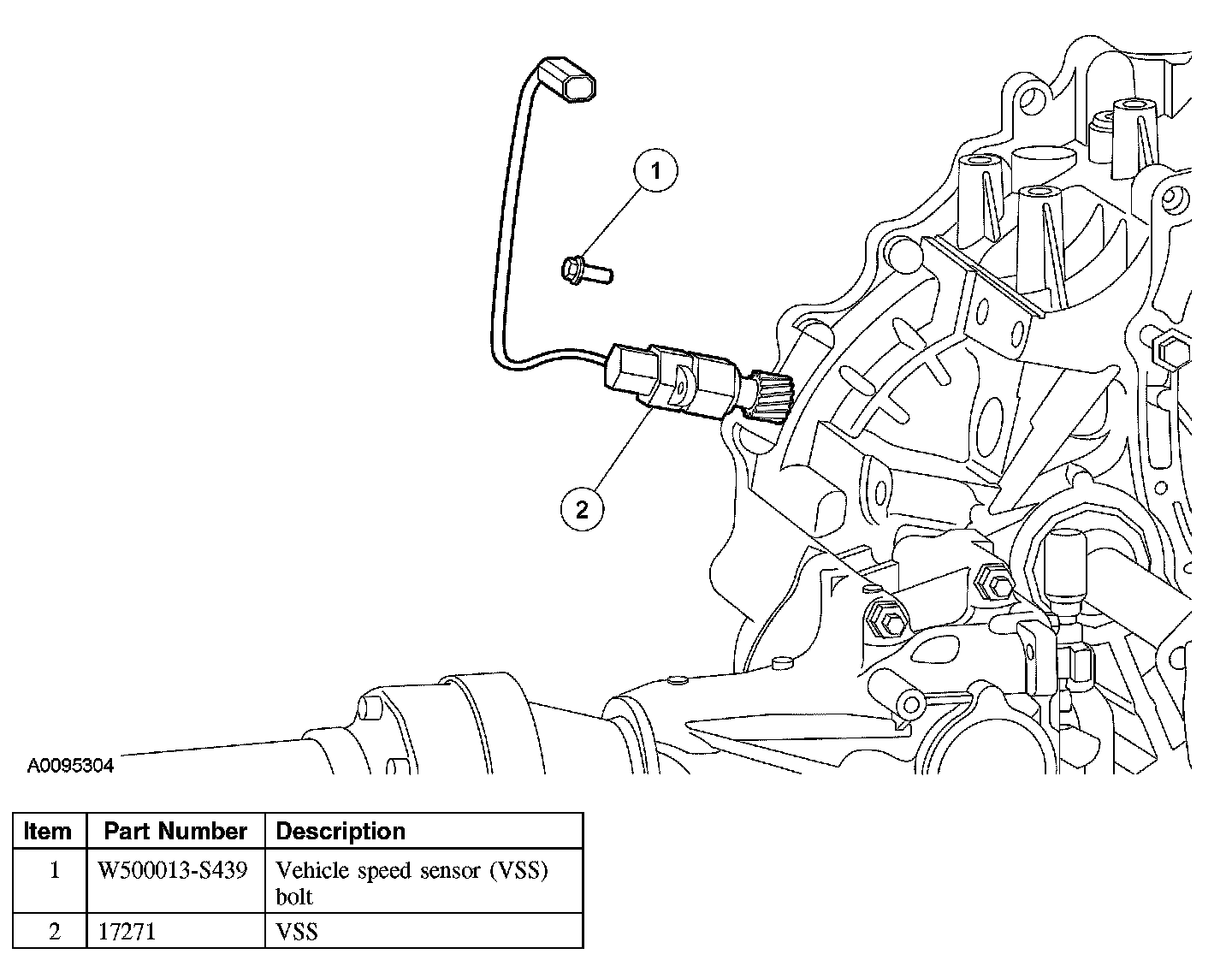 1

2

A0095304

| Item | Part Number | Description |
|---|---|---|
| 1 | W500013-S439 | Vehicle speed sensor (VSS) bolt |
| 2 | 17271 | VSS |