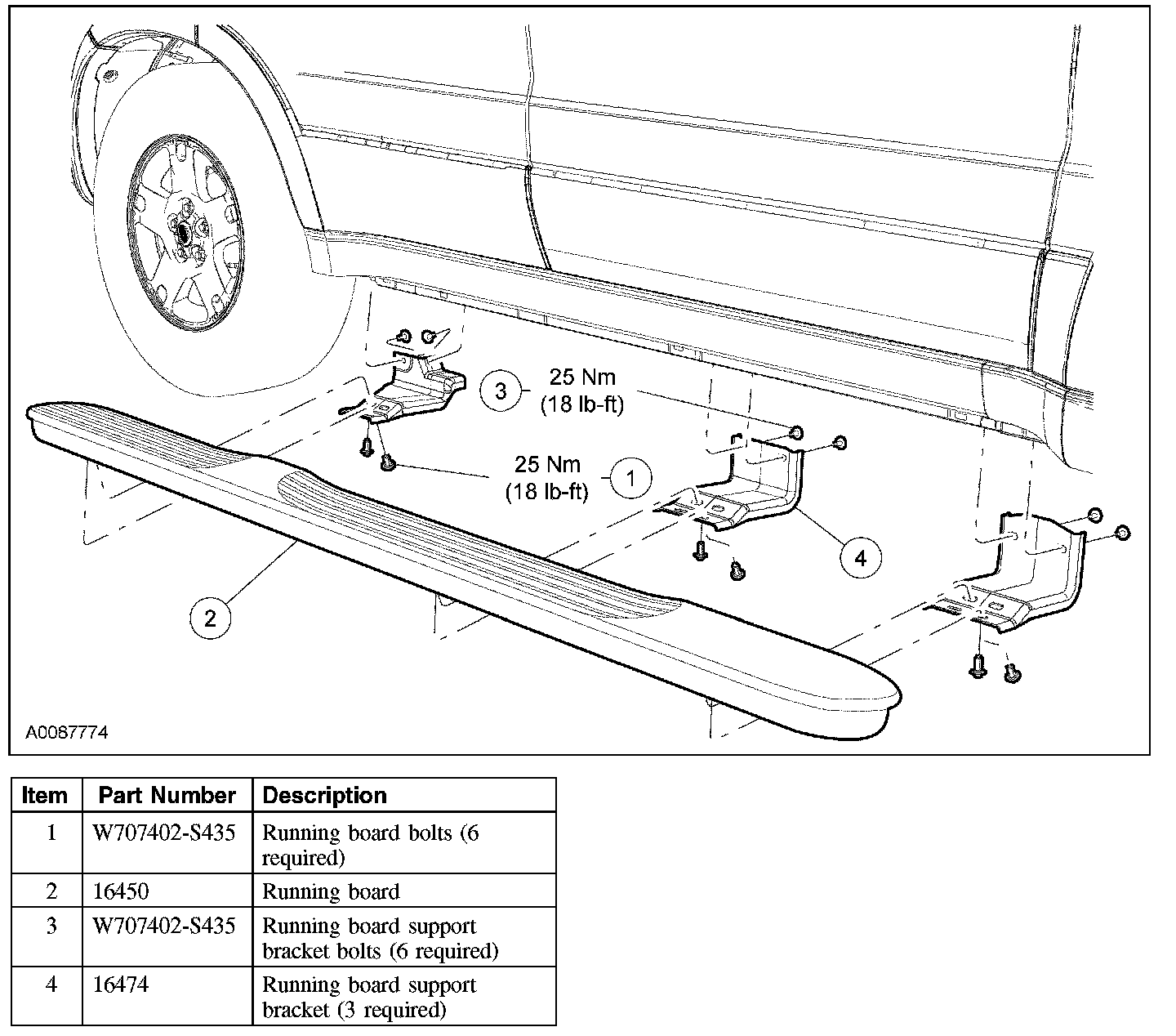 3 25 Nm (18 lb-ft)

25 Nm (18 lb-ft) 1

4

2

A0087774

| Item | Part Number | Description |
|---|---|---|
| 1 | W707402-S435 | Running board bolts (6 required) |
| 2 | 16450 | Running board |
| 3 | W707402-S435 | Running board support bracket bolts (6 required) |
| 4 | 16474 | Running board support bracket (3 required) |