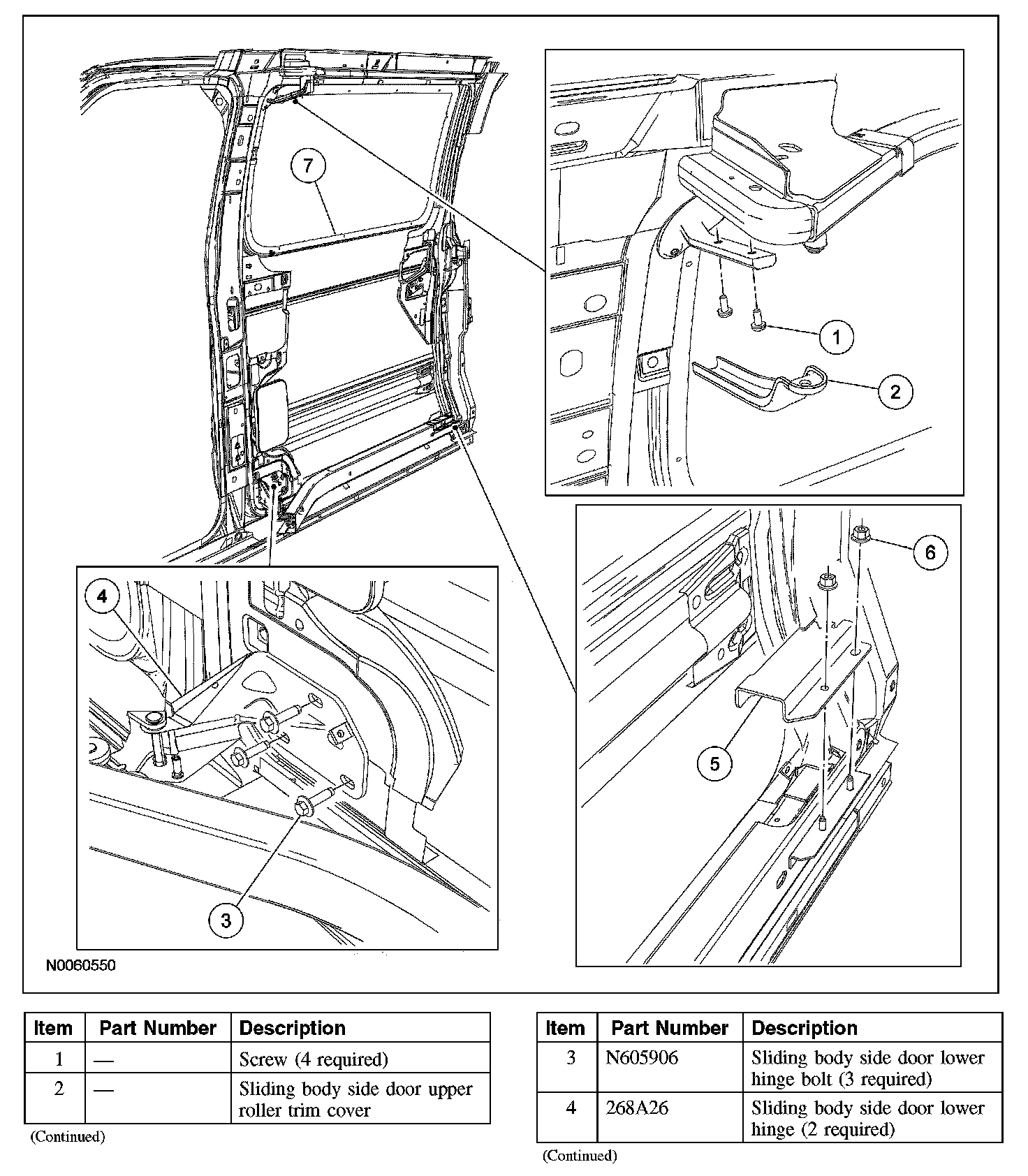 7

1

2

6

4

5

3

N0060550

| Item | Part Number | Description |
|---|---|---|
| 1 | — | Screw (4 required) |
| 2 | — | Sliding body side door upper roller trim cover |

(Continued)

| Item | Part Number | Description |
|---|---|---|
| 3 | N605906 | Sliding body side door lower hinge bolt (3 required) |
| 4 | 268A26 | Sliding body side door lower hinge (2 required) |

(Continued)