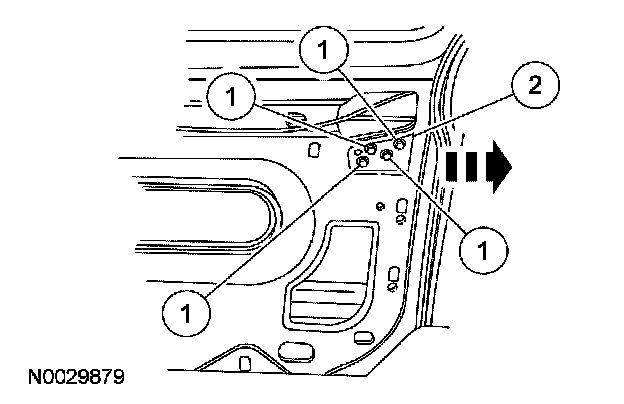 1
1
2
1
1
N0029879