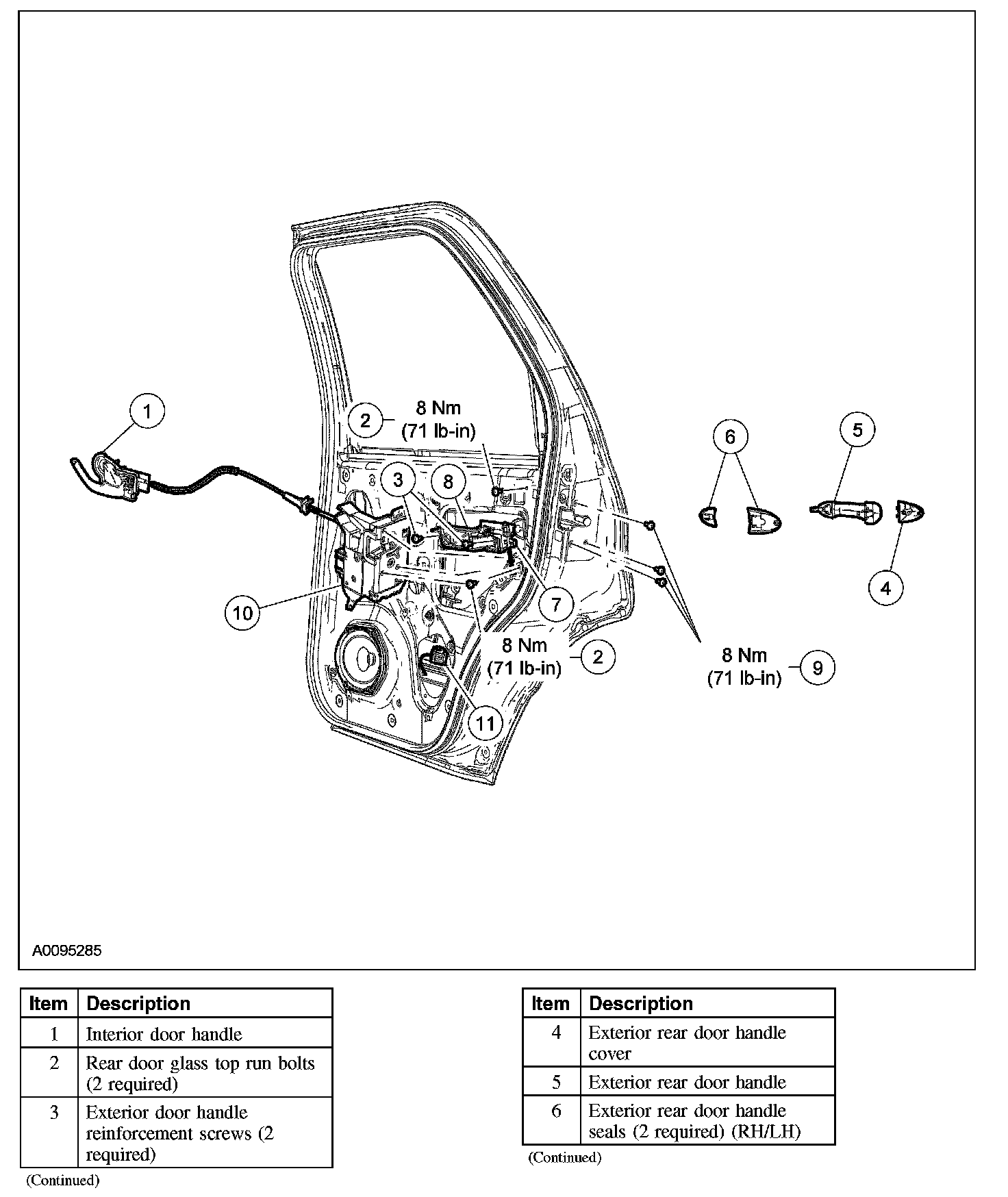 1
2
8 Nm
(71 lb-in)
3
8
6
5
4
7
10
8 Nm
(71 lb-in)
2
8 Nm
(71 lb-in)
9
11

A0095285

| Item | Description |
|---|---|
| 1 | Interior door handle |
| 2 | Rear door glass top run bolts (2 required) |
| 3 | Exterior door handle reinforcement screws (2 required) |

(Continued)

| Item | Description |
|---|---|
| 4 | Exterior rear door handle cover |
| 5 | Exterior rear door handle |
| 6 | Exterior rear door handle seals (2 required) (RH/LH) |

(Continued)