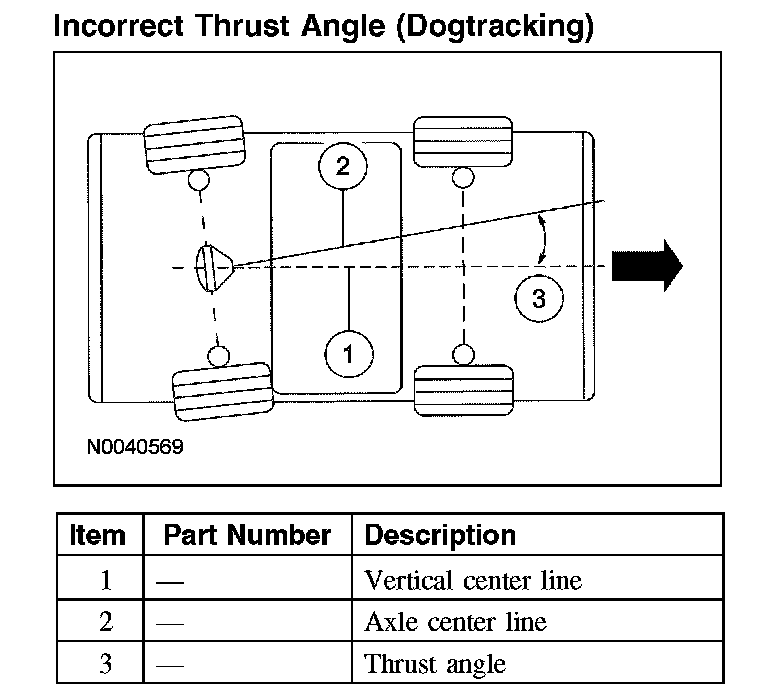 Incorrect Thrust Angle (Dogtracking)

2

3

1

N0040569

| Item | Part Number | Description |
|---|---|---|
| 1 | — | Vertical center line |
| 2 | — | Axle center line |
| 3 | — | Thrust angle |