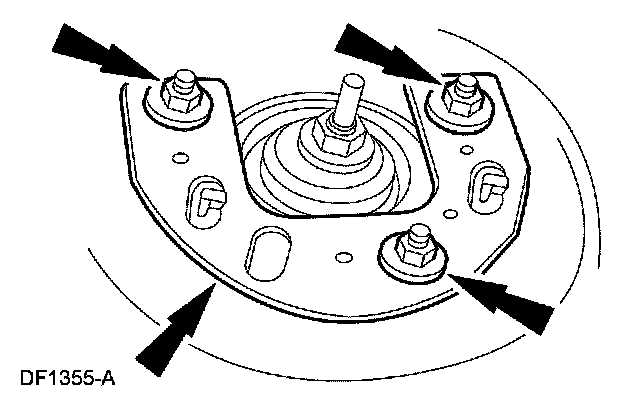 DF1355-A