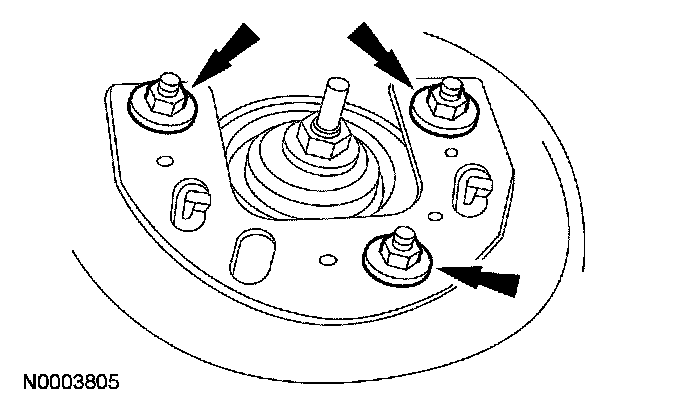 N0003805