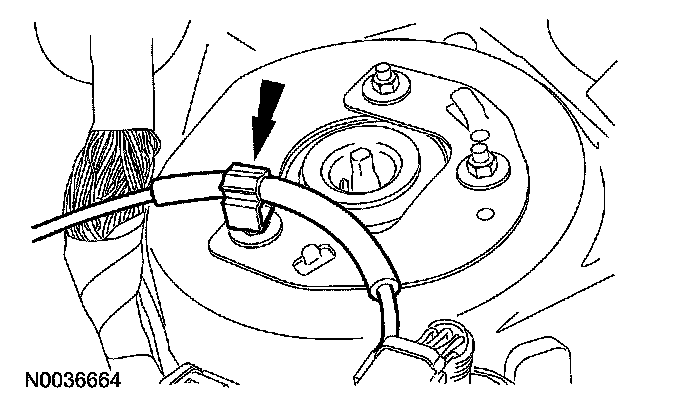 N0036664