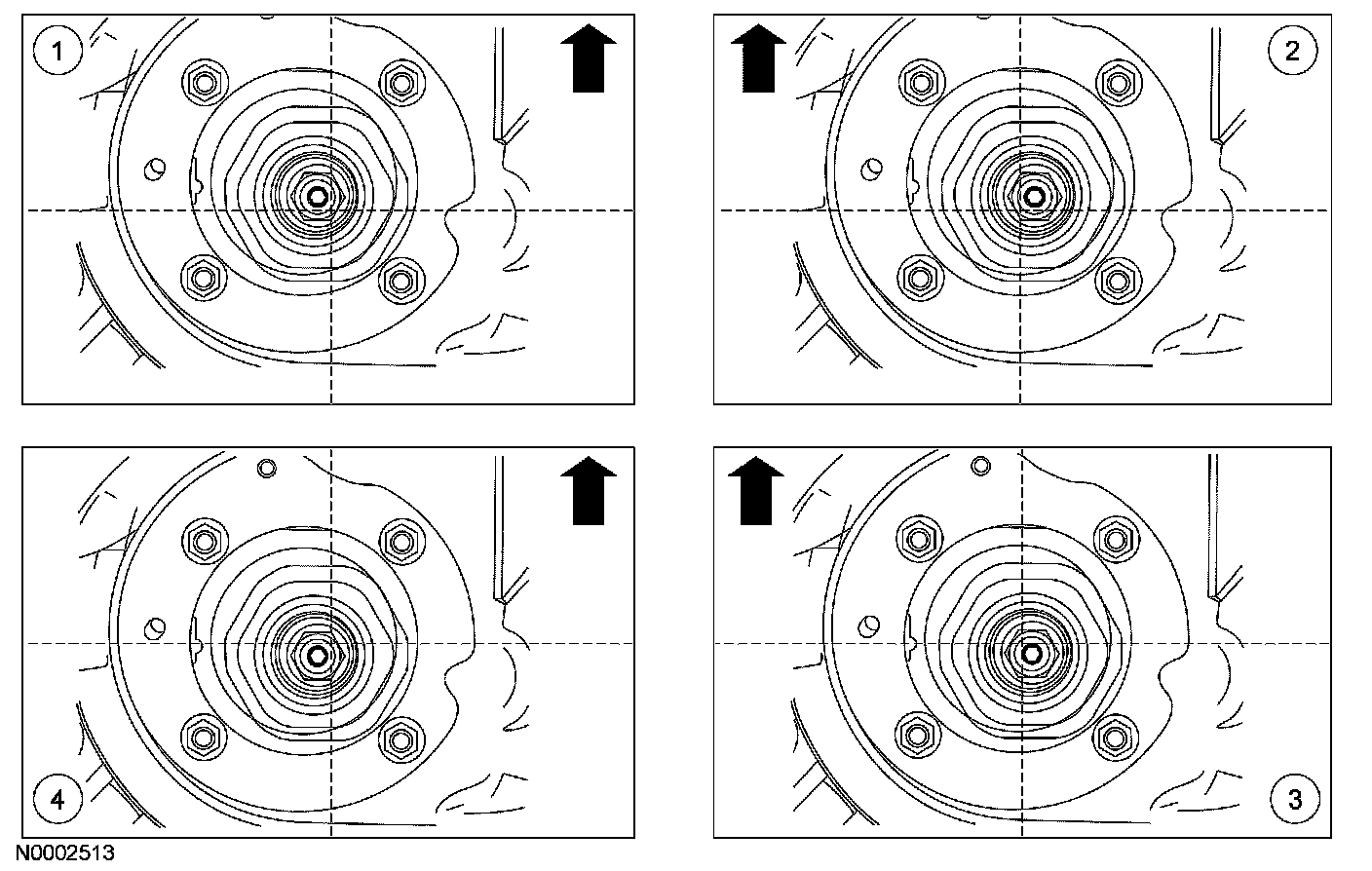 1

2

4

3

N0002513