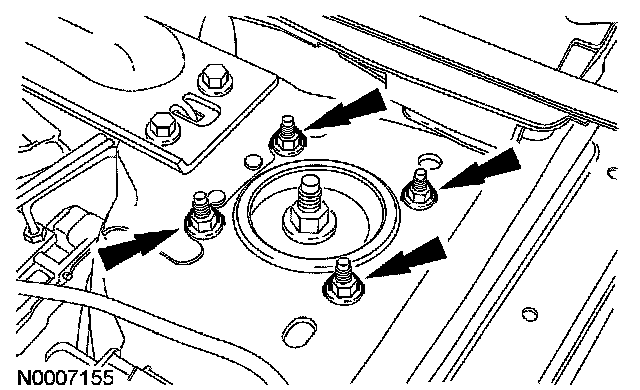 N0007155