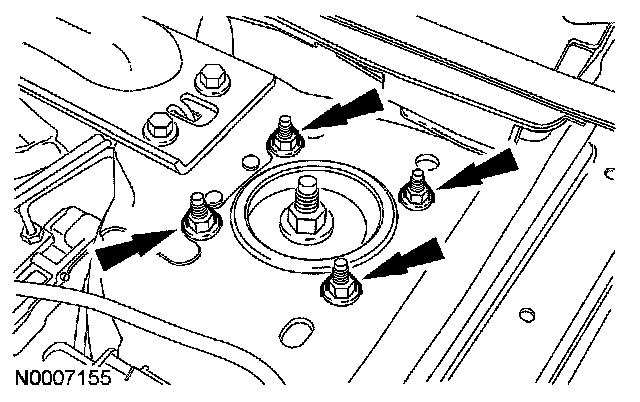 N0007155