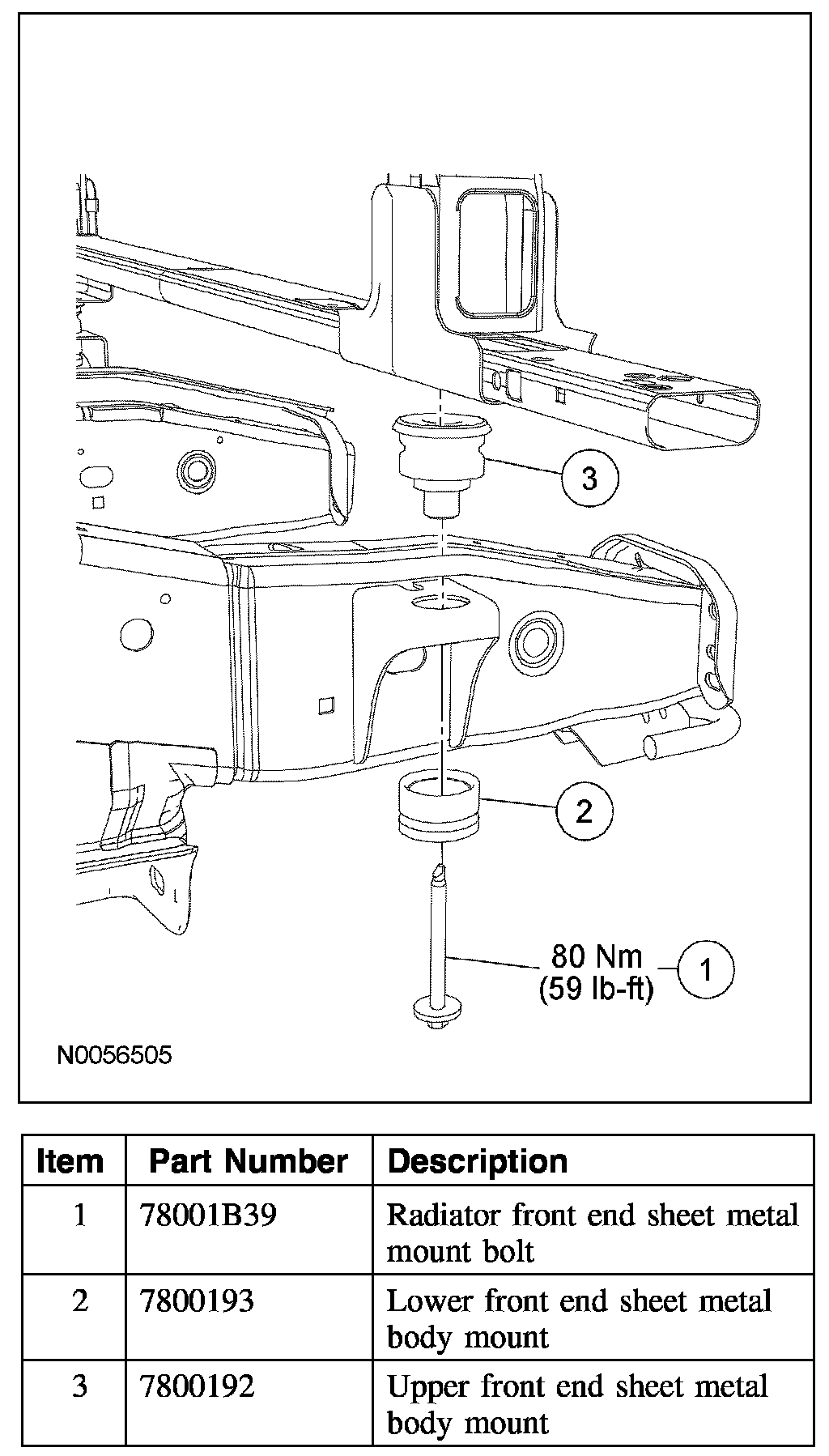 3

2

80 Nm
(59 lb-ft)

1

N0056505

| Item | Part Number | Description |
|---|---|---|
| 1 | 78001B39 | Radiator front end sheet metal mount bolt |
| 2 | 7800193 | Lower front end sheet metal body mount |
| 3 | 7800192 | Upper front end sheet metal body mount |