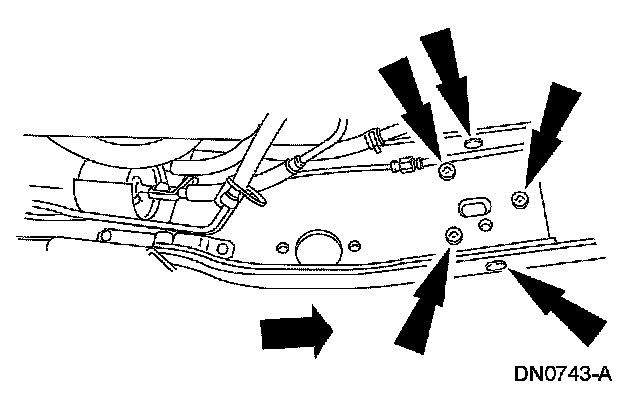 DN0743-A