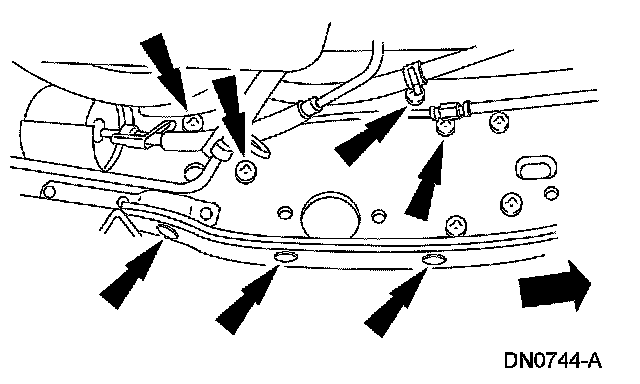 DN0744-A