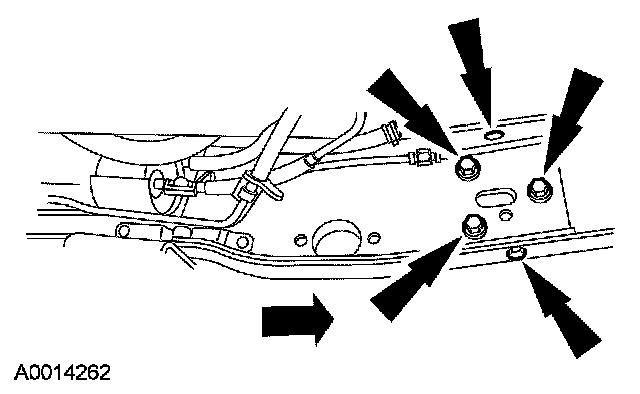 A0014262