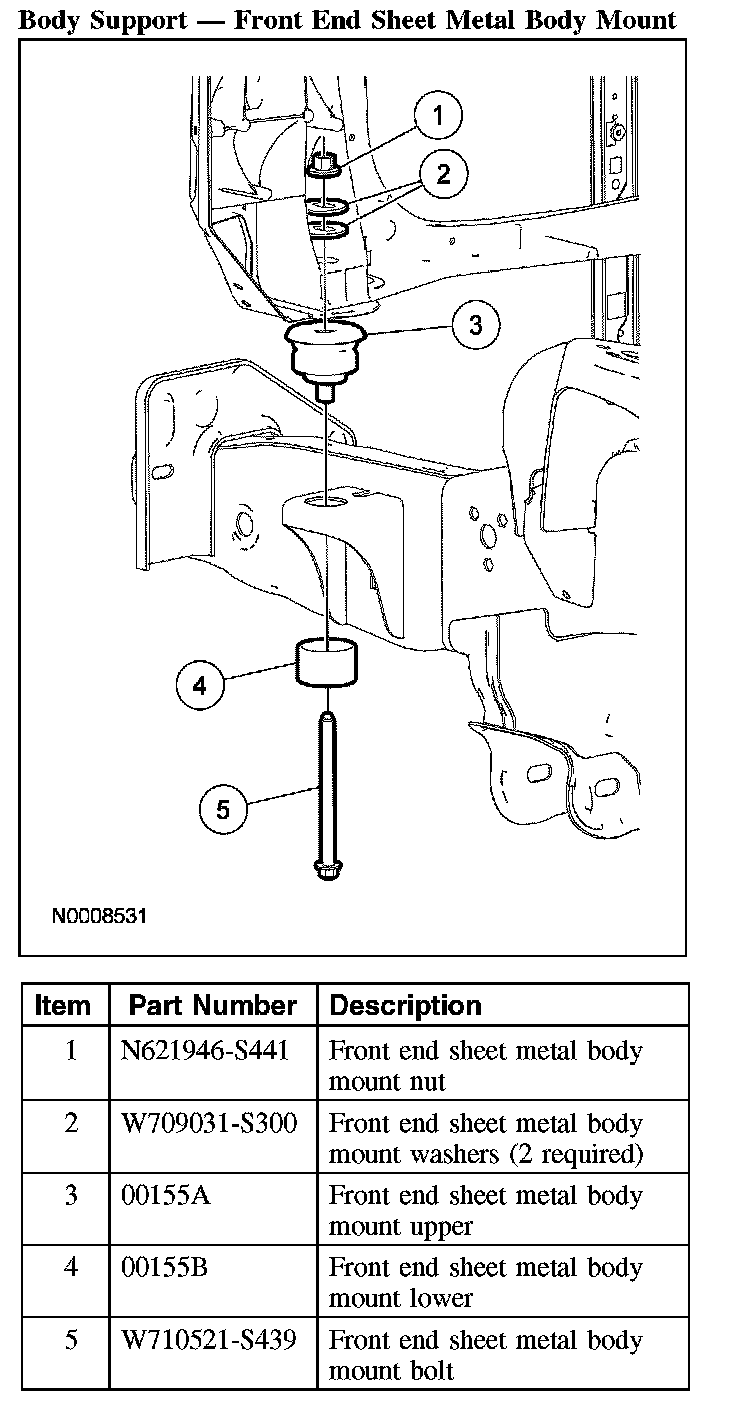 Body Support — Front End Sheet Metal Body Mount

1
2
3
4
5

N0008531

| Item | Part Number | Description |
|---|---|---|
| 1 | N621946-S441 | Front end sheet metal body mount nut |
| 2 | W709031-S300 | Front end sheet metal body mount washers (2 required) |
| 3 | 00155A | Front end sheet metal body mount upper |
| 4 | 00155B | Front end sheet metal body mount lower |
| 5 | W710521-S439 | Front end sheet metal body mount bolt |