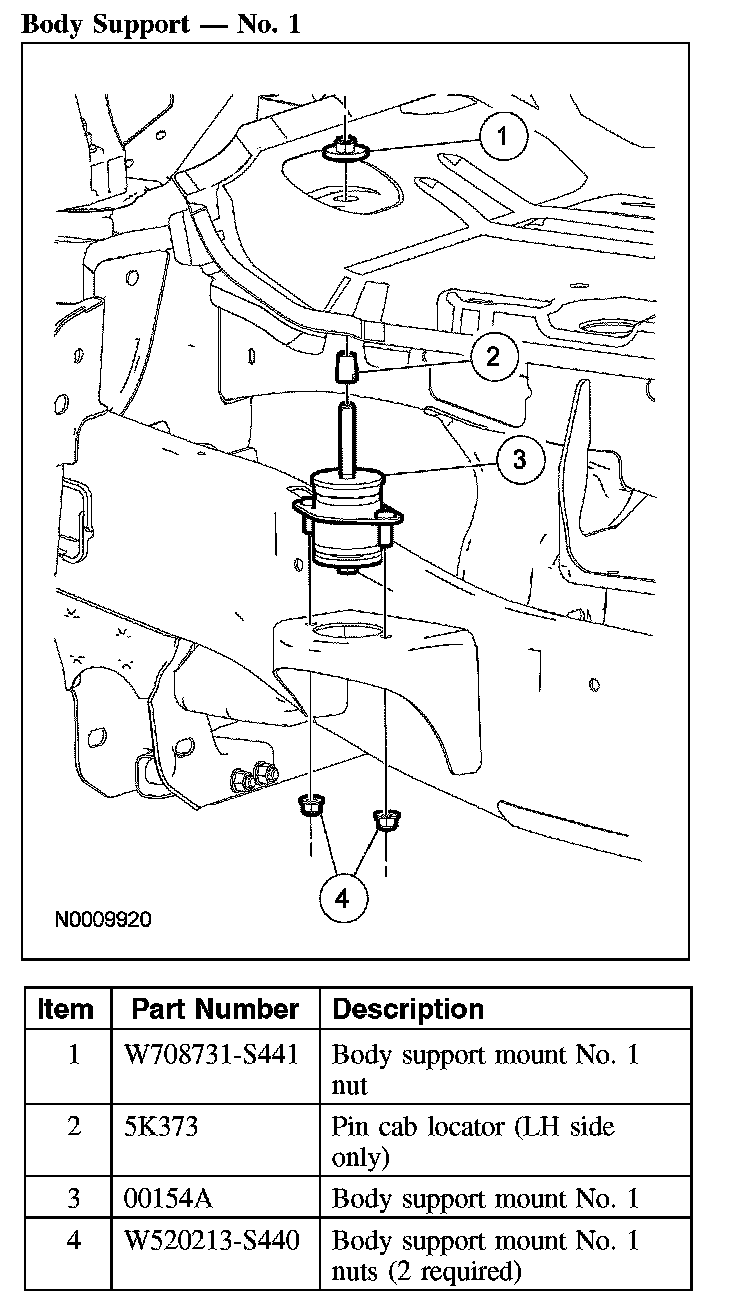 Body Support — No. 1

1

2

3

4

N0009920

| Item | Part Number | Description |
|---|---|---|
| 1 | W708731-S441 | Body support mount No. 1 nut |
| 2 | 5K373 | Pin cab locator (LH side only) |
| 3 | 00154A | Body support mount No. 1 |
| 4 | W520213-S440 | Body support mount No. 1 nuts (2 required) |