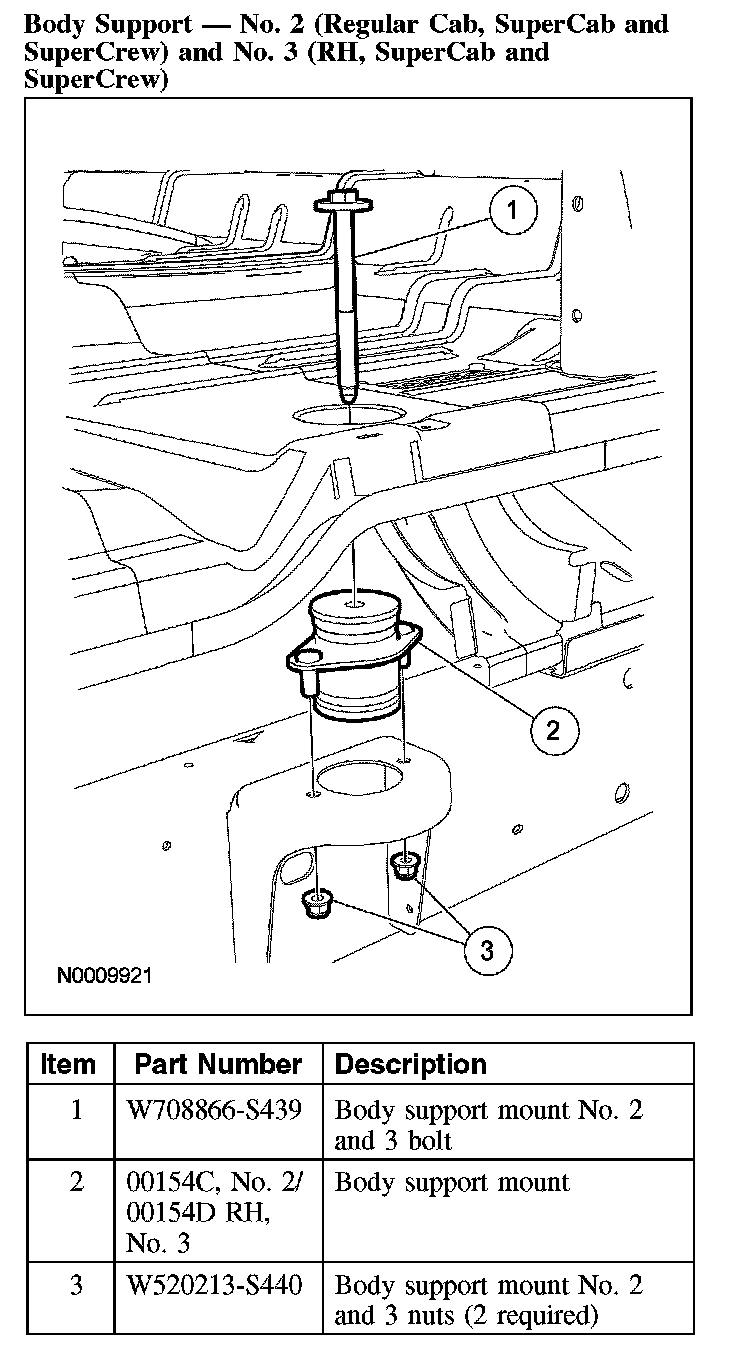 Body Support — No. 2 (Regular Cab, SuperCab and SuperCrew) and No. 3 (RH, SuperCab and SuperCrew)

1

2

3

N0009921

| Item | Part Number | Description |
|---|---|---|
| 1 | W708866-S439 | Body support mount No. 2 and 3 bolt |
| 2 | 00154C, No. 2/ 00154D RH, No. 3 | Body support mount |
| 3 | W520213-S440 | Body support mount No. 2 and 3 nuts (2 required) |