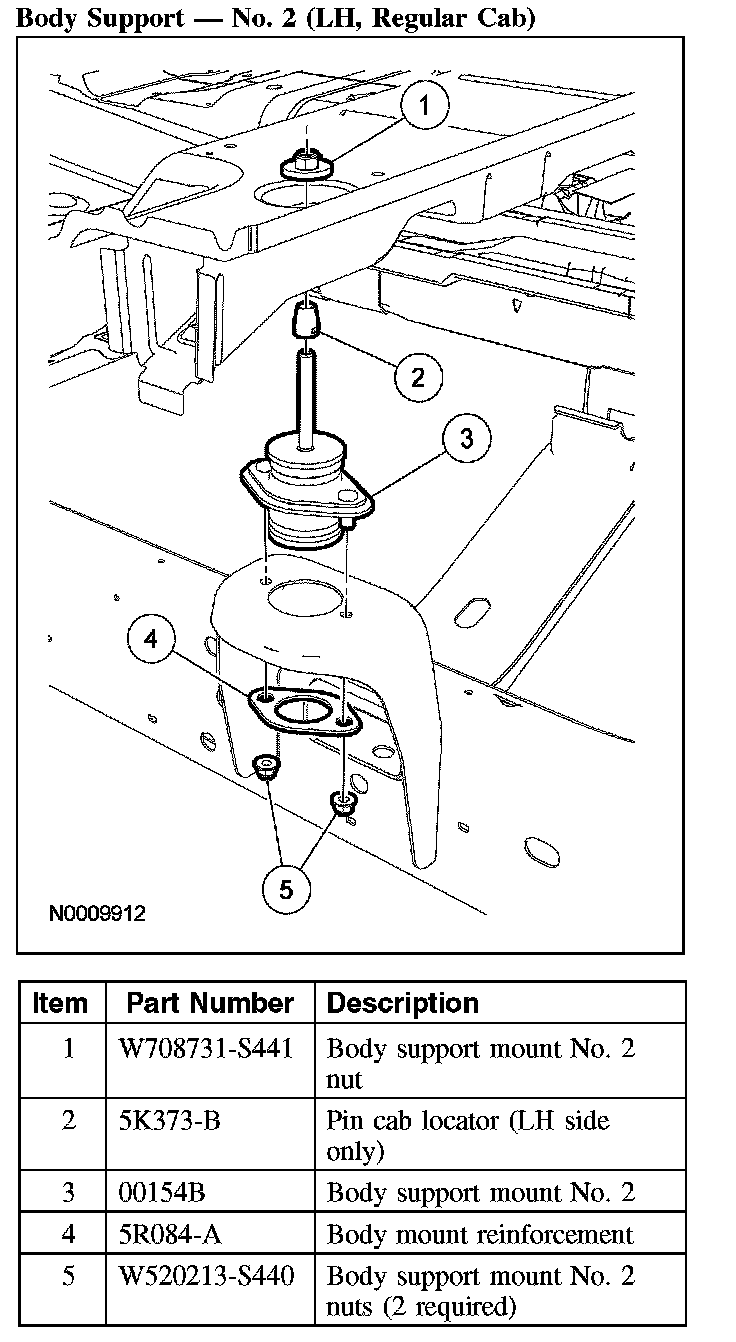 Body Support — No. 2 (LH, Regular Cab)

1

2

3

4

5

N0009912

| Item | Part Number | Description |
|---|---|---|
| 1 | W708731-S441 | Body support mount No. 2 nut |
| 2 | 5K373-B | Pin cab locator (LH side only) |
| 3 | 00154B | Body support mount No. 2 |
| 4 | 5R084-A | Body mount reinforcement |
| 5 | W520213-S440 | Body support mount No. 2 nuts (2 required) |