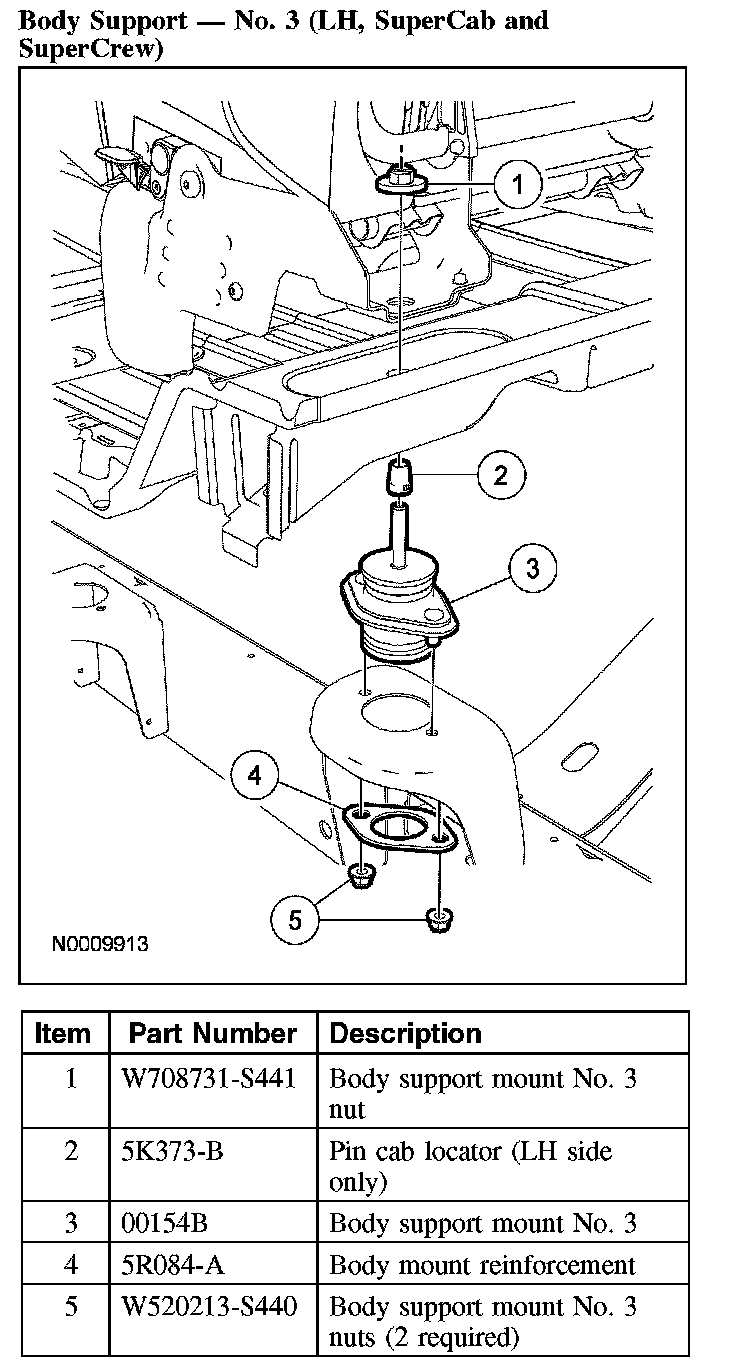 Body Support — No. 3 (LH, SuperCab and SuperCrew)

1

2

3

4

5

N0009913

| Item | Part Number | Description |
|---|---|---|
| 1 | W708731-S441 | Body support mount No. 3 nut |
| 2 | 5K373-B | Pin cab locator (LH side only) |
| 3 | 00154B | Body support mount No. 3 |
| 4 | 5R084-A | Body mount reinforcement |
| 5 | W520213-S440 | Body support mount No. 3 nuts (2 required) |