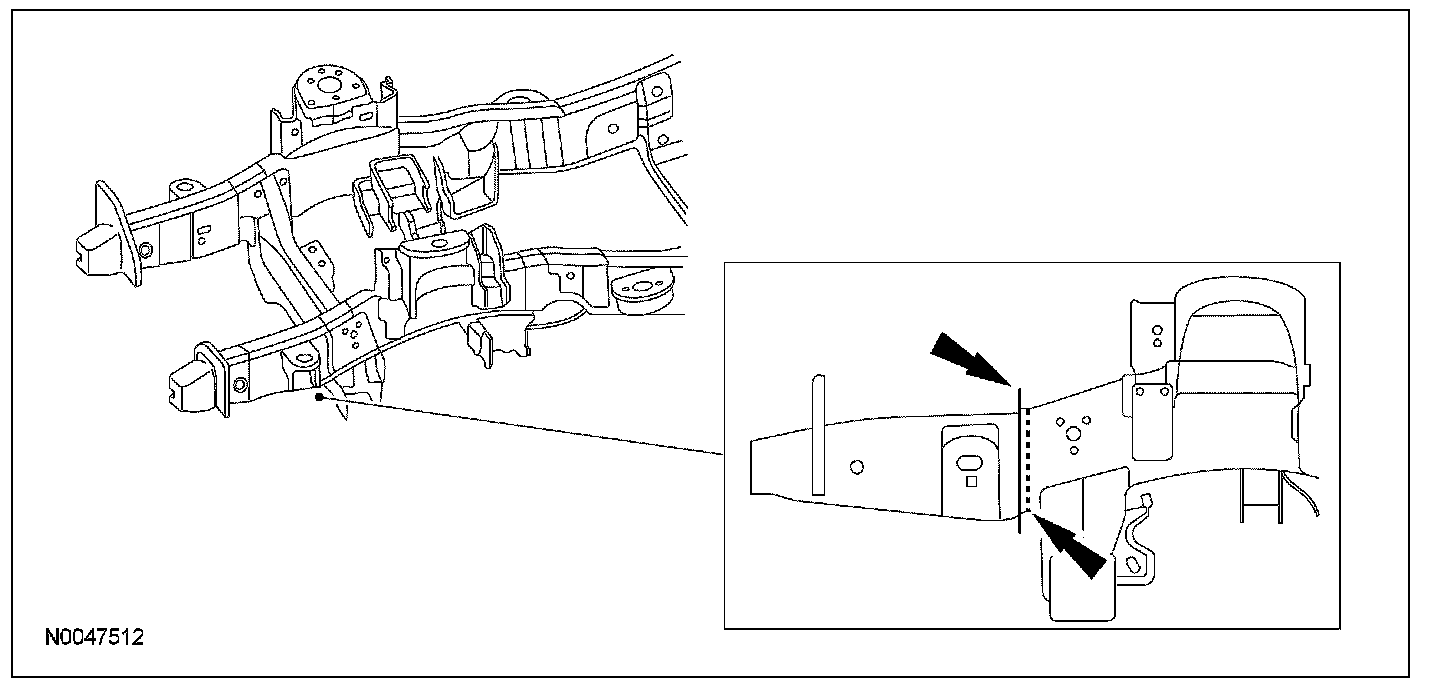 N0047512