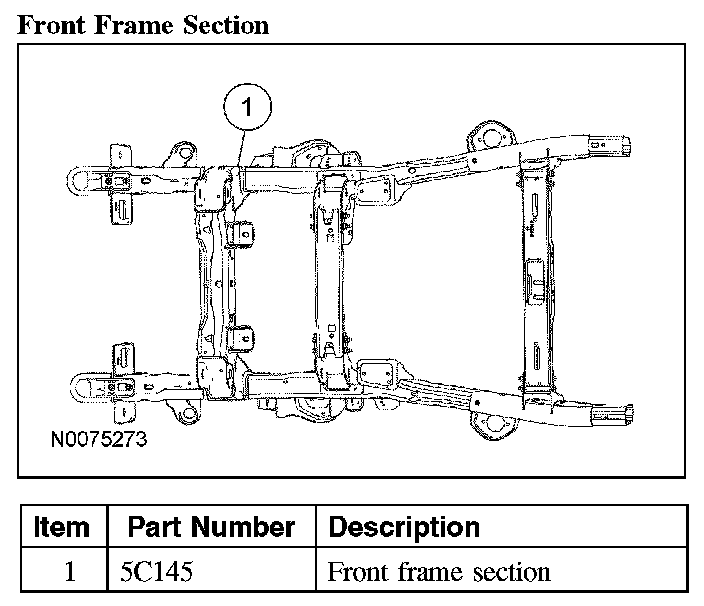 Front Frame Section

1

N0075273

| Item | Part Number | Description |
|---|---|---|
| 1 | 5C145 | Front frame section |