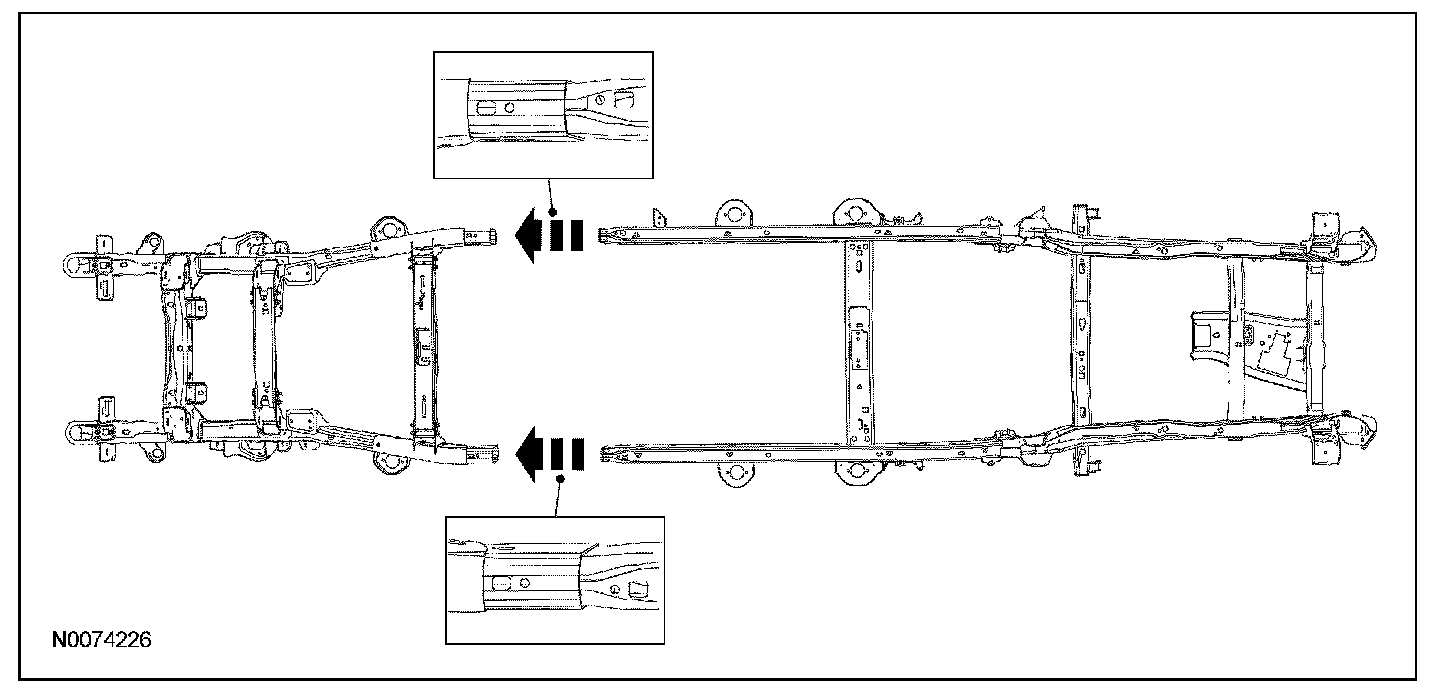 N0074226