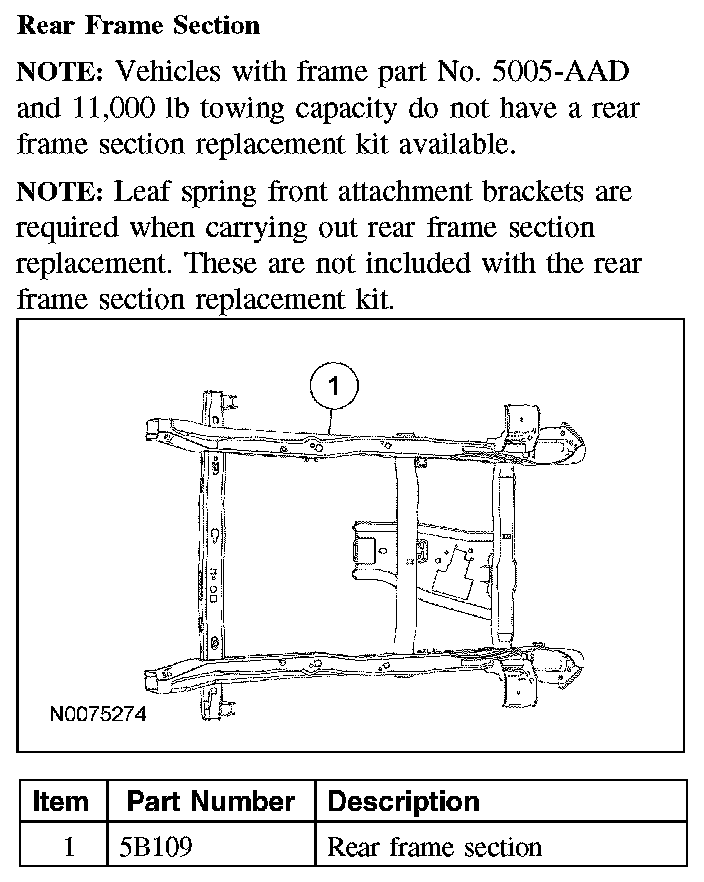 Rear Frame Section

NOTE: Vehicles with frame part No. 5005-AAD and 11,000 lb towing capacity do not have a rear frame section replacement kit available.

NOTE: Leaf spring front attachment brackets are required when carrying out rear frame section replacement. These are not included with the rear frame section replacement kit.

1

N0075274

| Item | Part Number | Description |
|---|---|---|
| 1 | 5B109 | Rear frame section |