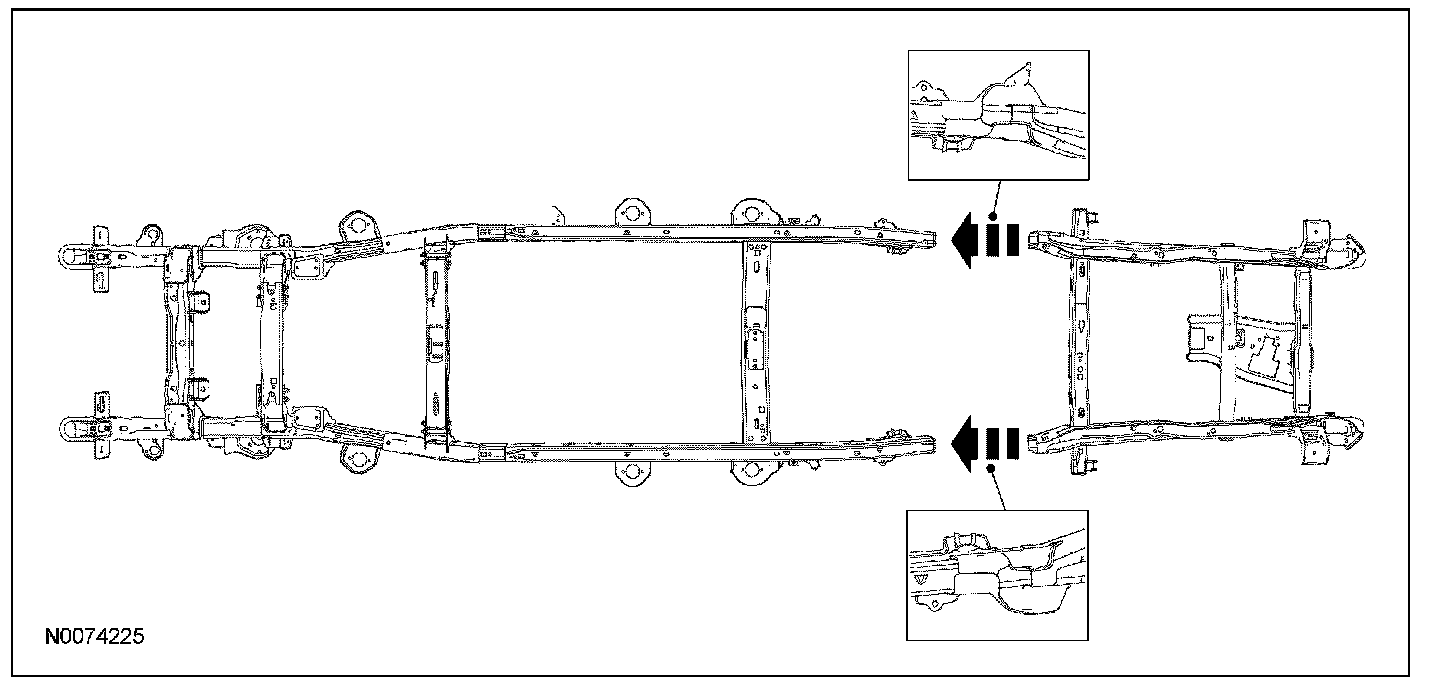 N0074225