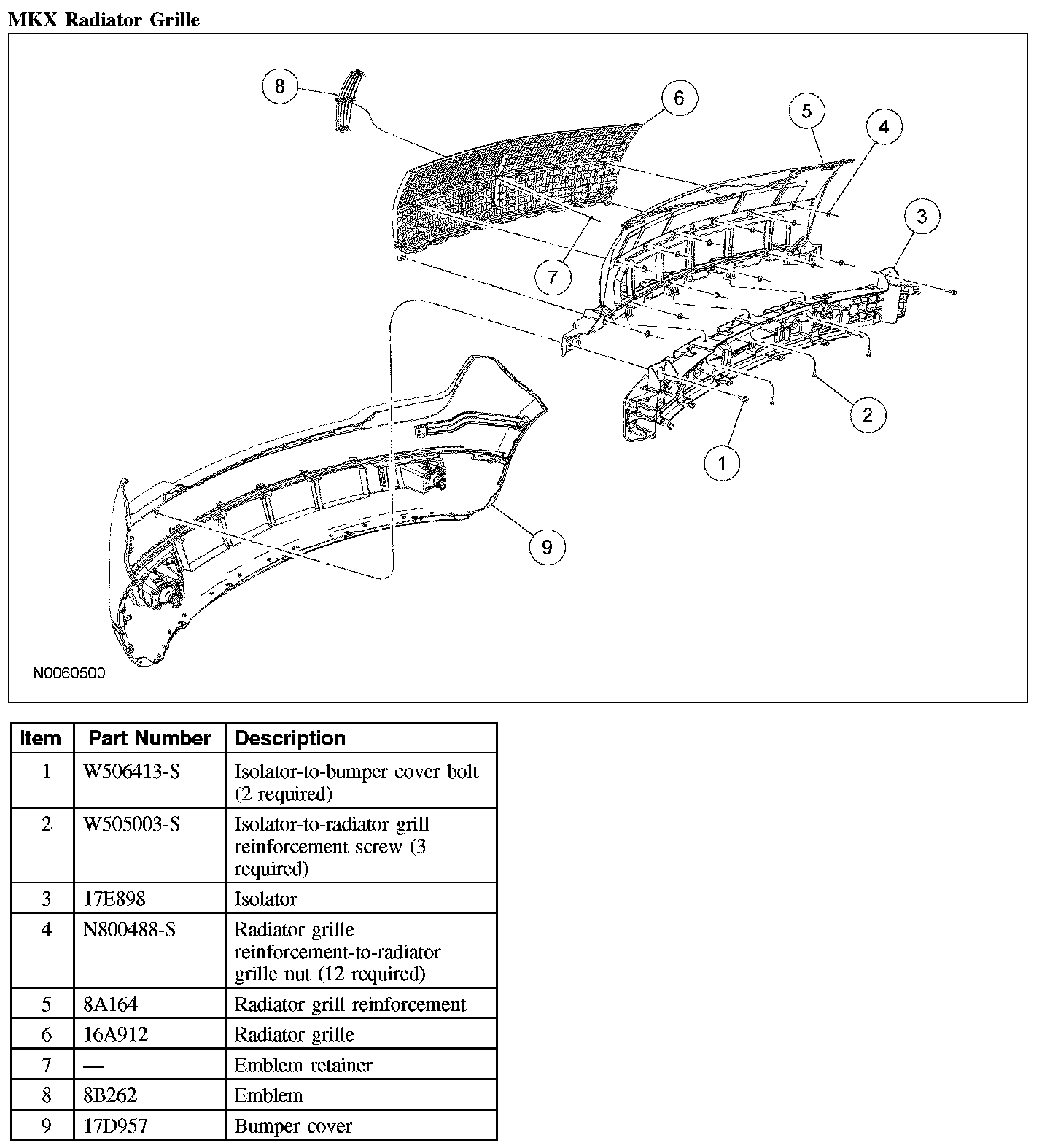 MKX Radiator Grille

8
6
5
4
3
7
2
1
9
N0060500

| Item | Part Number | Description |
|---|---|---|
| 1 | W506413-S | Isolator-to-bumper cover bolt (2 required) |
| 2 | W505003-S | Isolator-to-radiator grill reinforcement screw (3 required) |
| 3 | 17E898 | Isolator |
| 4 | N800488-S | Radiator grille reinforcement-to-radiator grille nut (12 required) |
| 5 | 8A164 | Radiator grill reinforcement |
| 6 | 16A912 | Radiator grille |
| 7 | — | Emblem retainer |
| 8 | 8B262 | Emblem |
| 9 | 17D957 | Bumper cover |