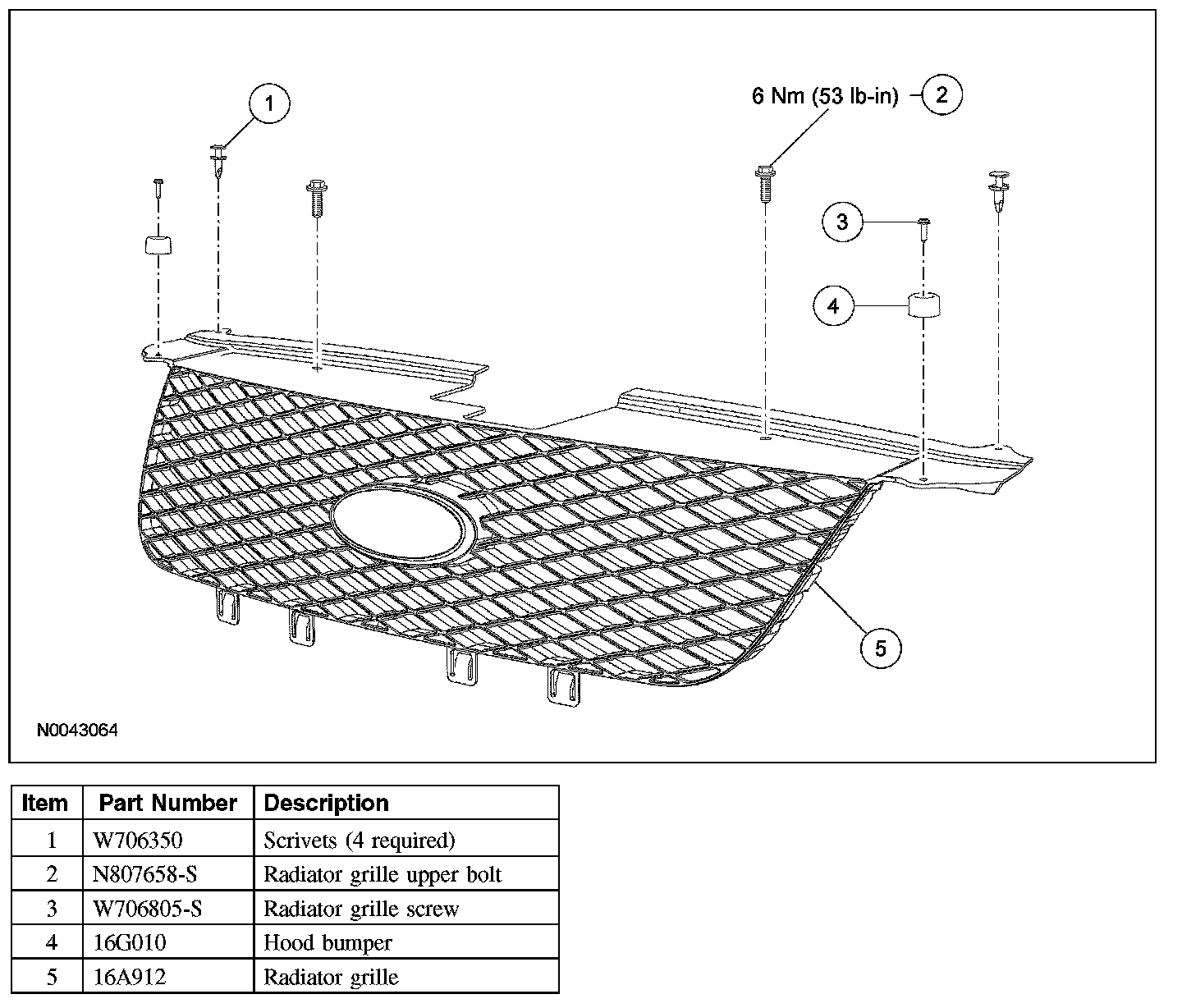 1

6 Nm (53 lb-in)

2

3

4

5

N0043064

| Item | Part Number | Description |
|---|---|---|
| 1 | W706350 | Scrivets (4 required) |
| 2 | N807658-S | Radiator grille upper bolt |
| 3 | W706805-S | Radiator grille screw |
| 4 | 16G010 | Hood bumper |
| 5 | 16A912 | Radiator grille |