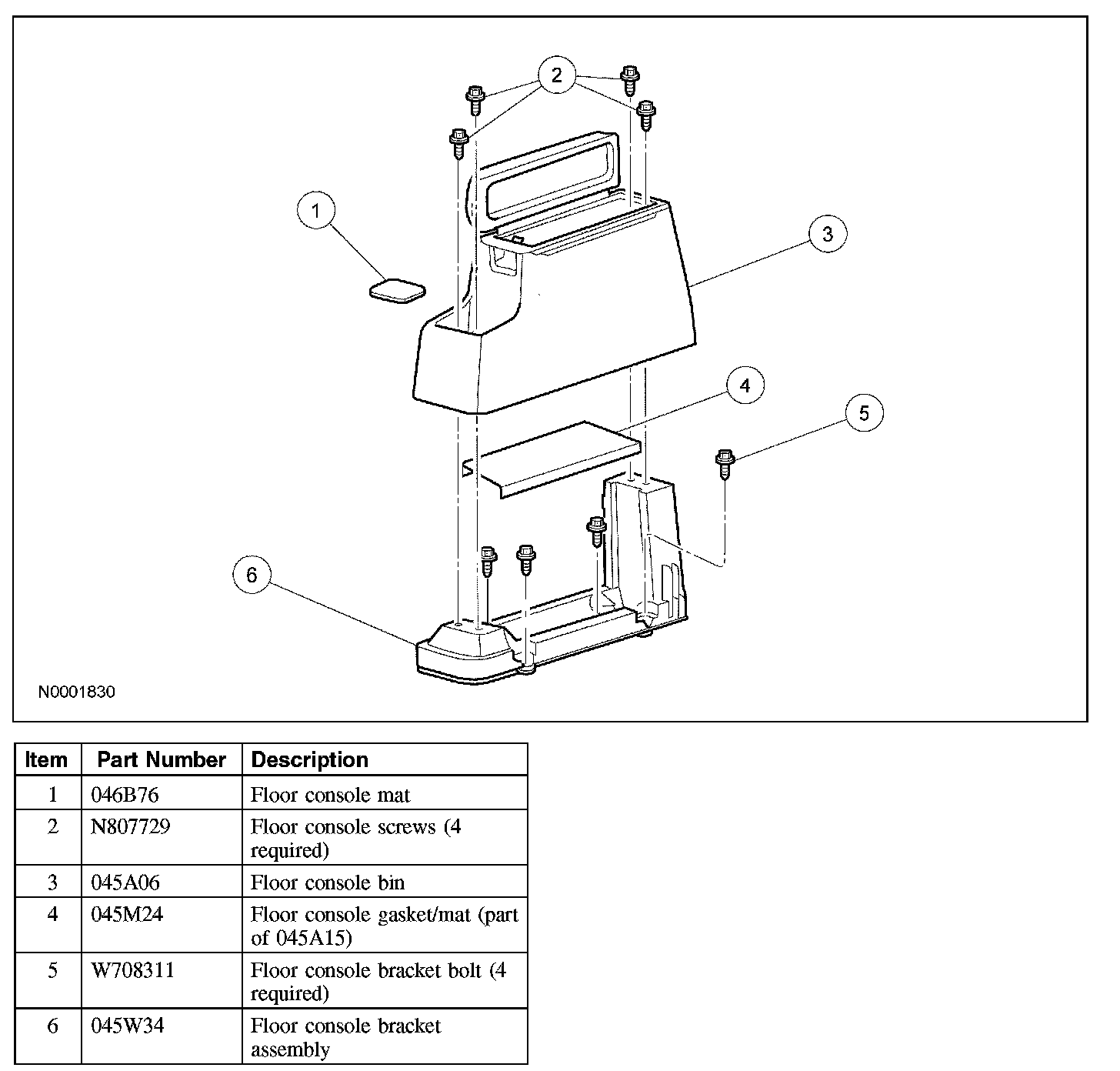 2

1

3

4

5

6

N0001830

| Item | Part Number | Description |
|---|---|---|
| 1 | 046B76 | Floor console mat |
| 2 | N807729 | Floor console screws (4 required) |
| 3 | 045A06 | Floor console bin |
| 4 | 045M24 | Floor console gasket/mat (part of 045A15) |
| 5 | W708311 | Floor console bracket bolt (4 required) |
| 6 | 045W34 | Floor console bracket assembly |