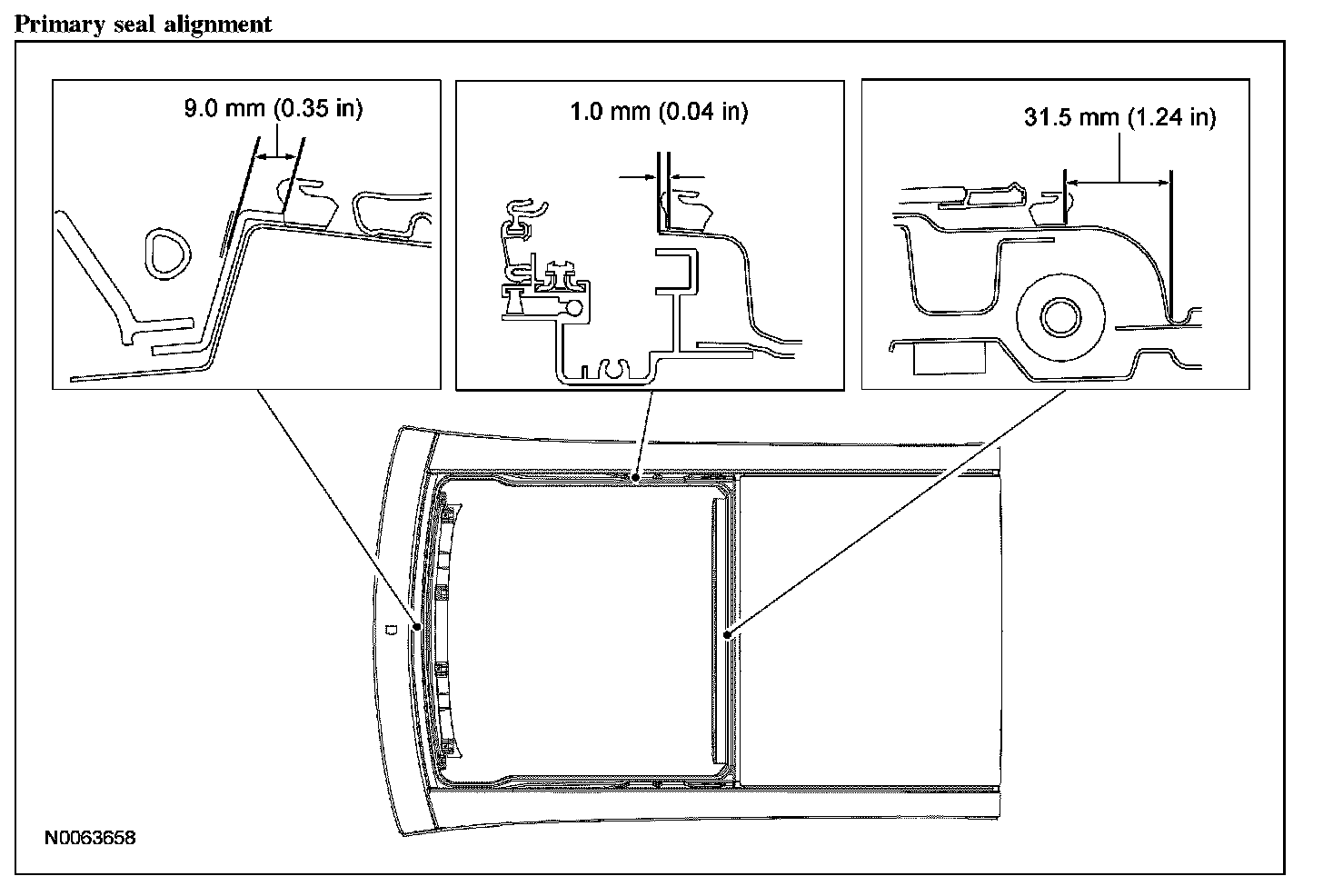 Primary seal alignment

9.0 mm (0.35 in)

1.0 mm (0.04 in)

31.5 mm (1.24 in)

N0063658