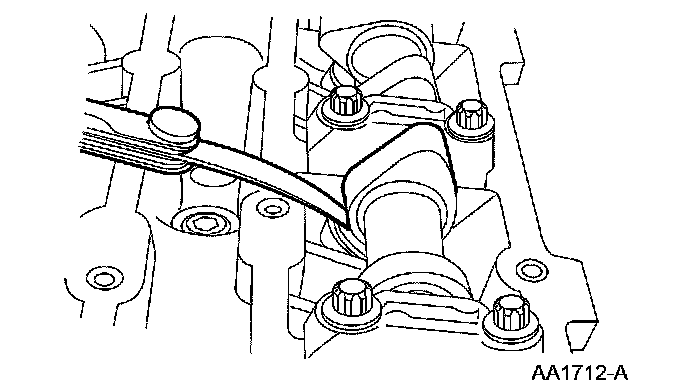 AA1712-A