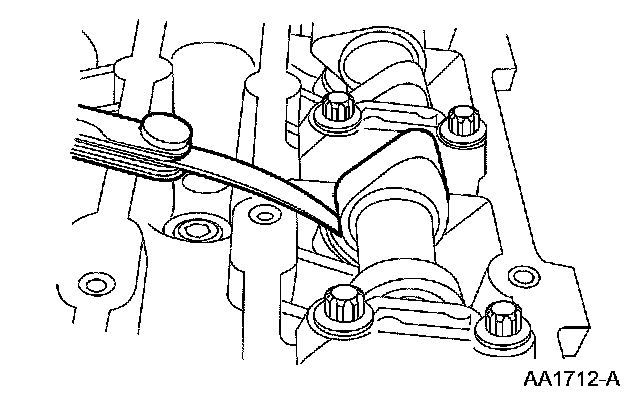 AA1712-A