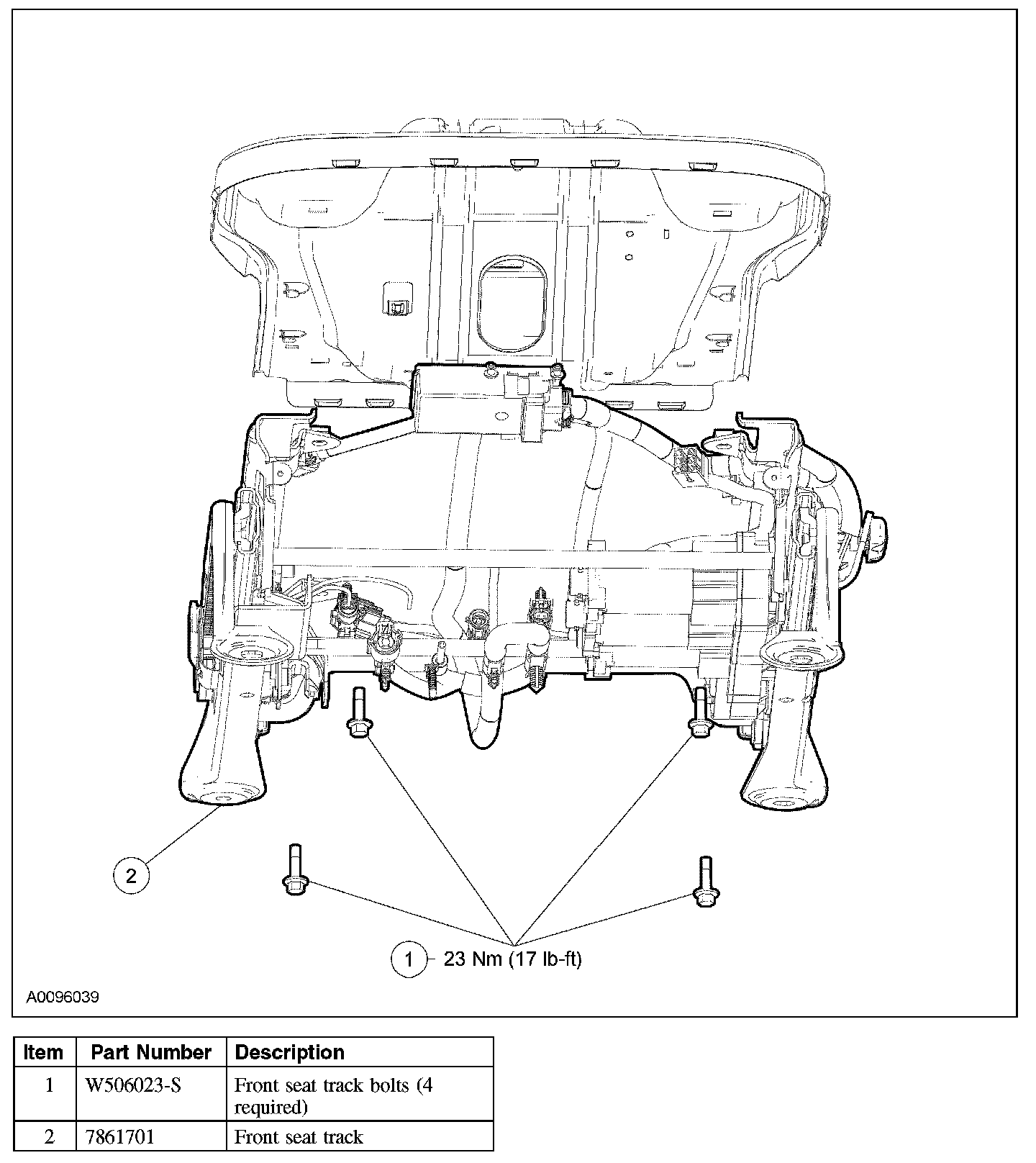 2

1 23 Nm (17 lb-ft)

A0096039

| Item | Part Number | Description |
|---|---|---|
| 1 | W506023-S | Front seat track bolts (4 required) |
| 2 | 7861701 | Front seat track |