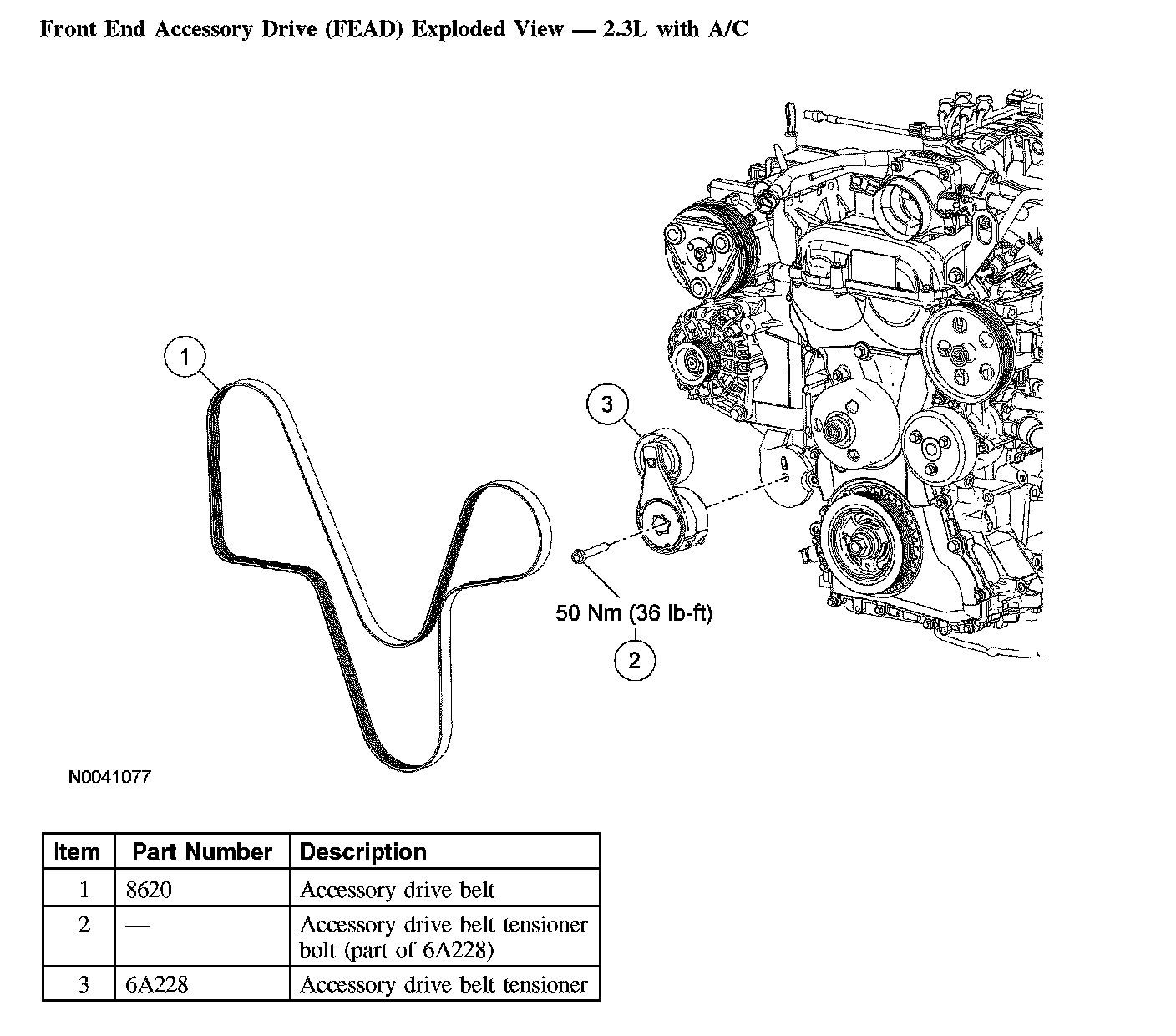 Front End Accessory Drive (FEAD) Exploded View — 2.3L with A/C

1

3

50 Nm (36 lb-ft)

2

N0041077

| Item | Part Number | Description |
|---|---|---|
| 1 | 8620 | Accessory drive belt |
| 2 | — | Accessory drive belt tensioner bolt (part of 6A228) |
| 3 | 6A228 | Accessory drive belt tensioner |