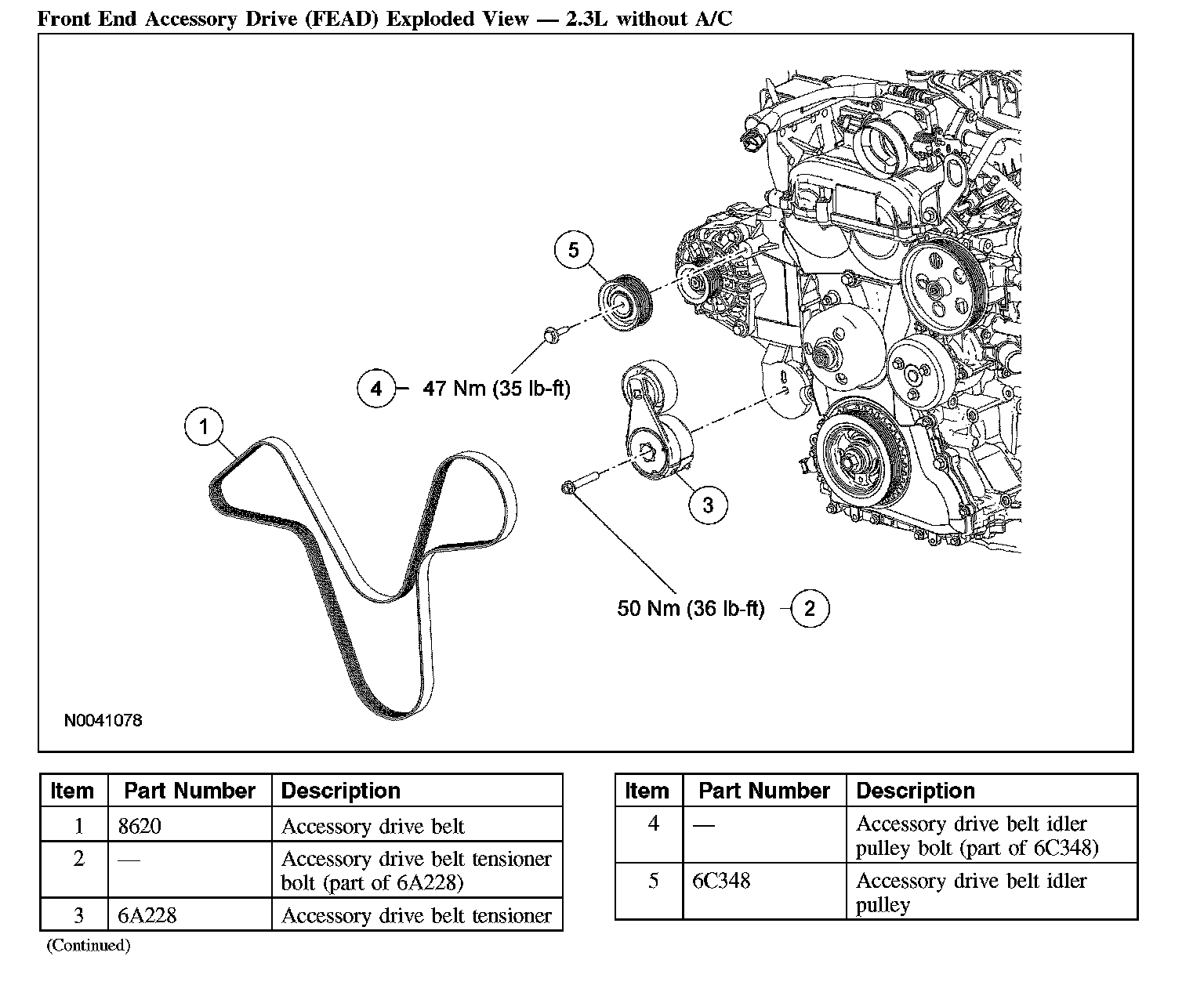 Front End Accessory Drive (FEAD) Exploded View — 2.3L without A/C

5

4 — 47 Nm (35 lb-ft)

1

3

50 Nm (36 lb-ft) — 2

N0041078

| Item | Part Number | Description |
|---|---|---|
| 1 | 8620 | Accessory drive belt |
| 2 | — | Accessory drive belt tensioner bolt (part of 6A228) |
| 3 | 6A228 | Accessory drive belt tensioner |

(Continued)

| Item | Part Number | Description |
|---|---|---|
| 4 | — | Accessory drive belt idler pulley bolt (part of 6C348) |
| 5 | 6C348 | Accessory drive belt idler pulley |