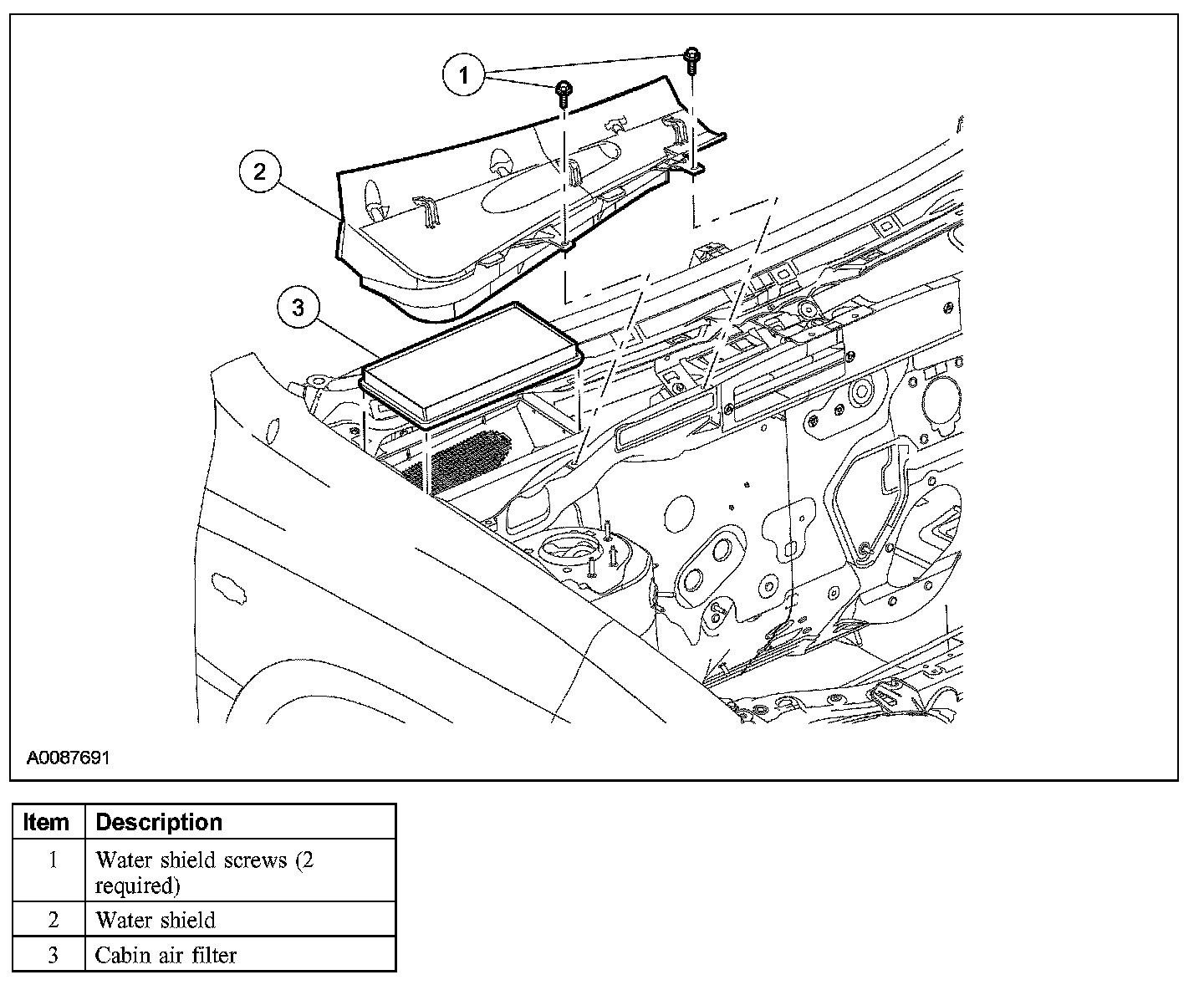 1

2

3

A0087691

| Item | Description |
|---|---|
| 1 | Water shield screws (2 required) |
| 2 | Water shield |
| 3 | Cabin air filter |