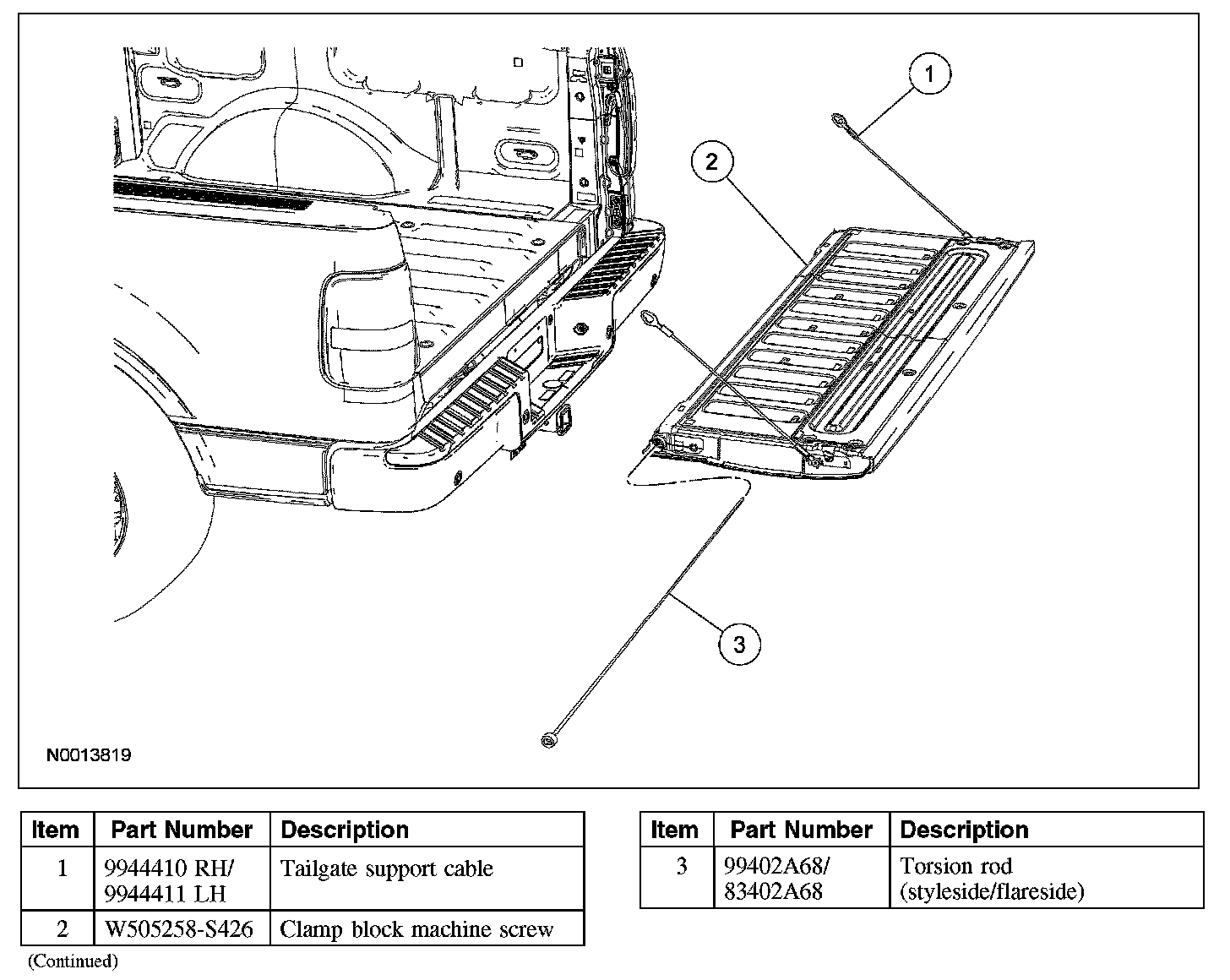 1

2

3

N0013819

| Item | Part Number | Description |
|---|---|---|
| 1 | 9944410 RH/ 9944411 LH | Tailgate support cable |
| 2 | W505258-S426 | Clamp block machine screw |

(Continued)

| Item | Part Number | Description |
|---|---|---|
| 3 | 99402A68/ 83402A68 | Torsion rod (styleside/flareside) |