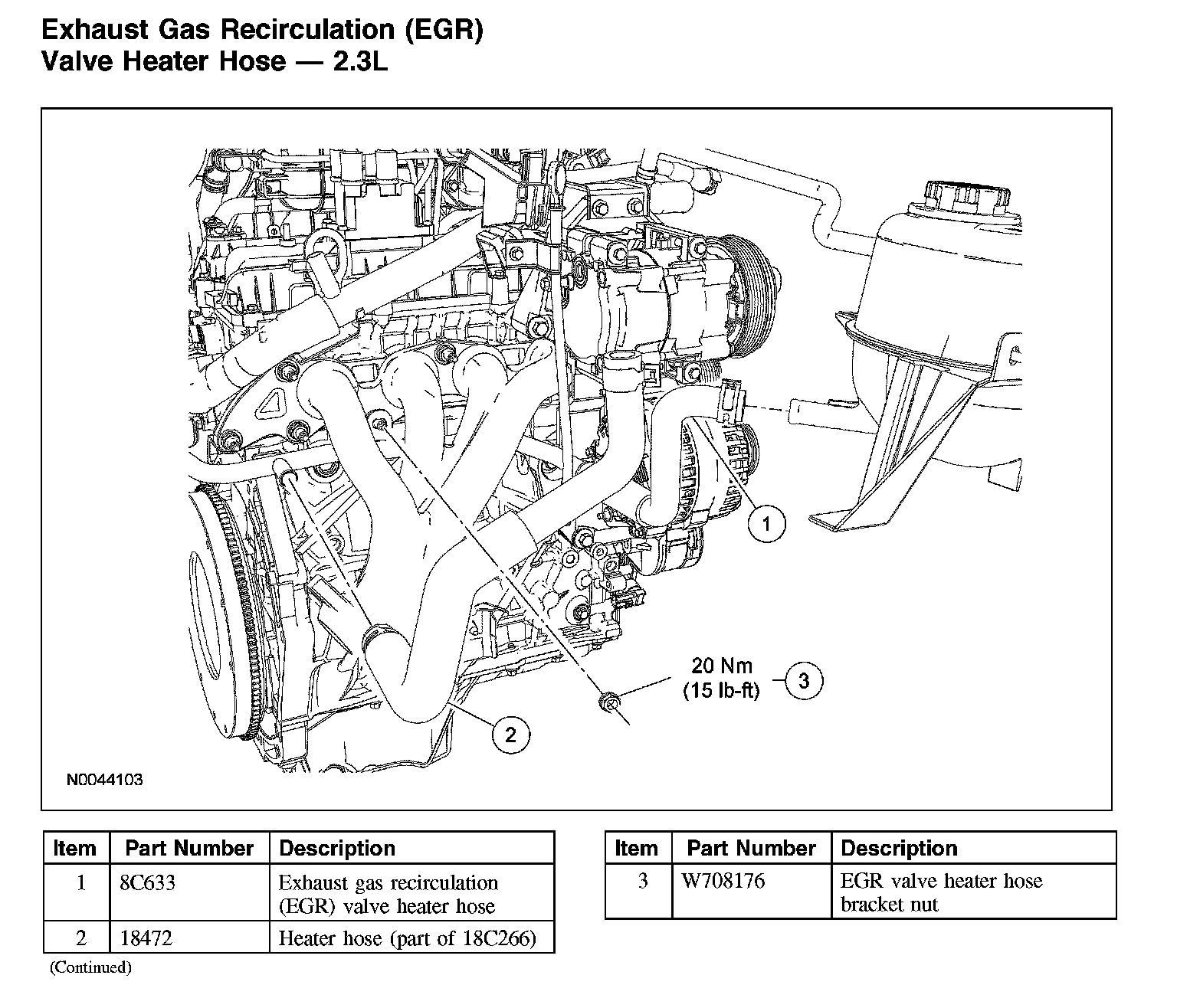 Exhaust Gas Recirculation (EGR) Valve Heater Hose — 2.3L

1

20 Nm
(15 lb-ft)

3

2

N0044103

| Item | Part Number | Description |
|---|---|---|
| 1 | 8C633 | Exhaust gas recirculation (EGR) valve heater hose |
| 2 | 18472 | Heater hose (part of 18C266) |

(Continued)

| Item | Part Number | Description |
|---|---|---|
| 3 | W708176 | EGR valve heater hose bracket nut |