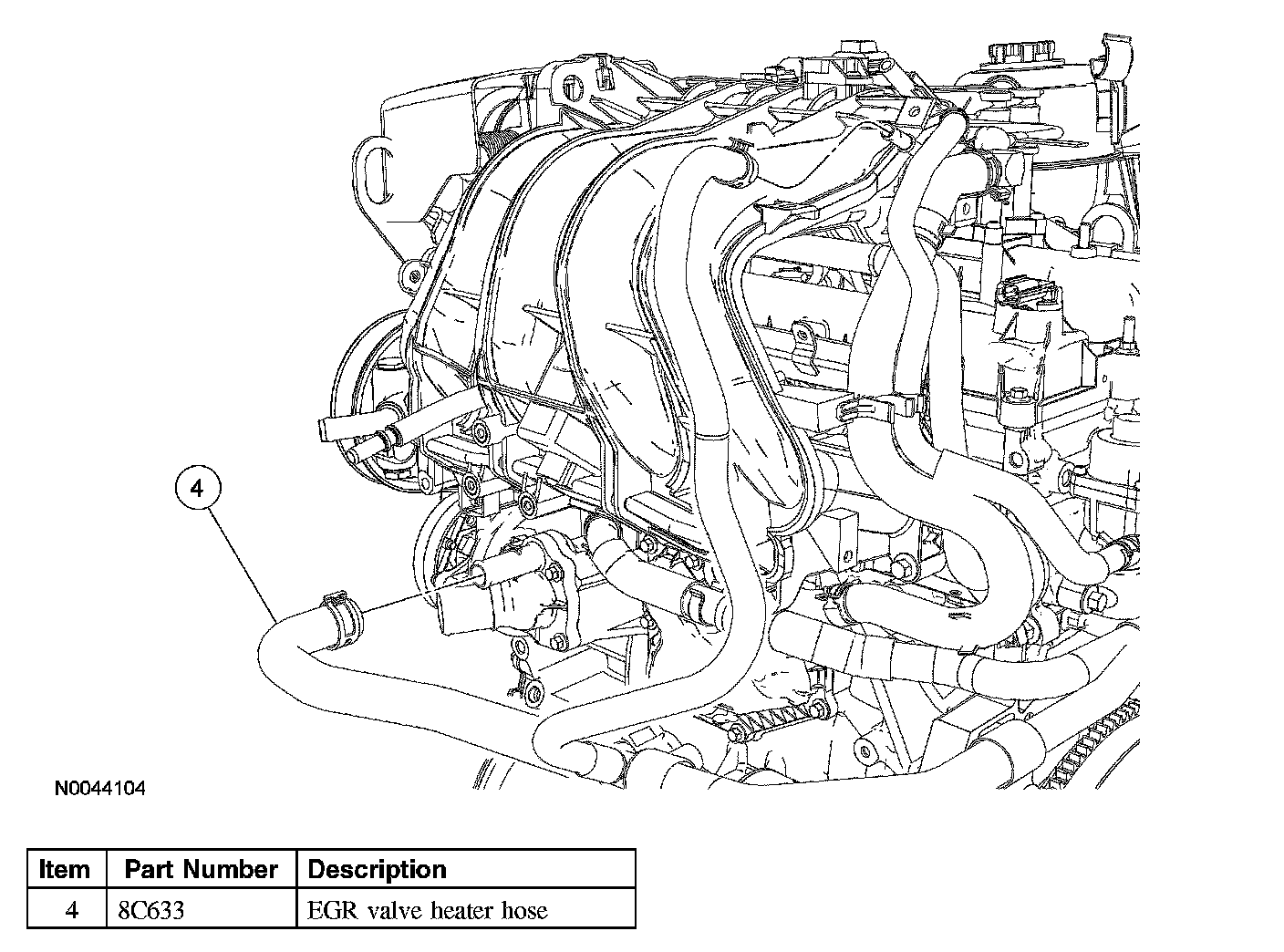 4

N0044104

| Item | Part Number | Description |
|---|---|---|
| 4 | 8C633 | EGR valve heater hose |