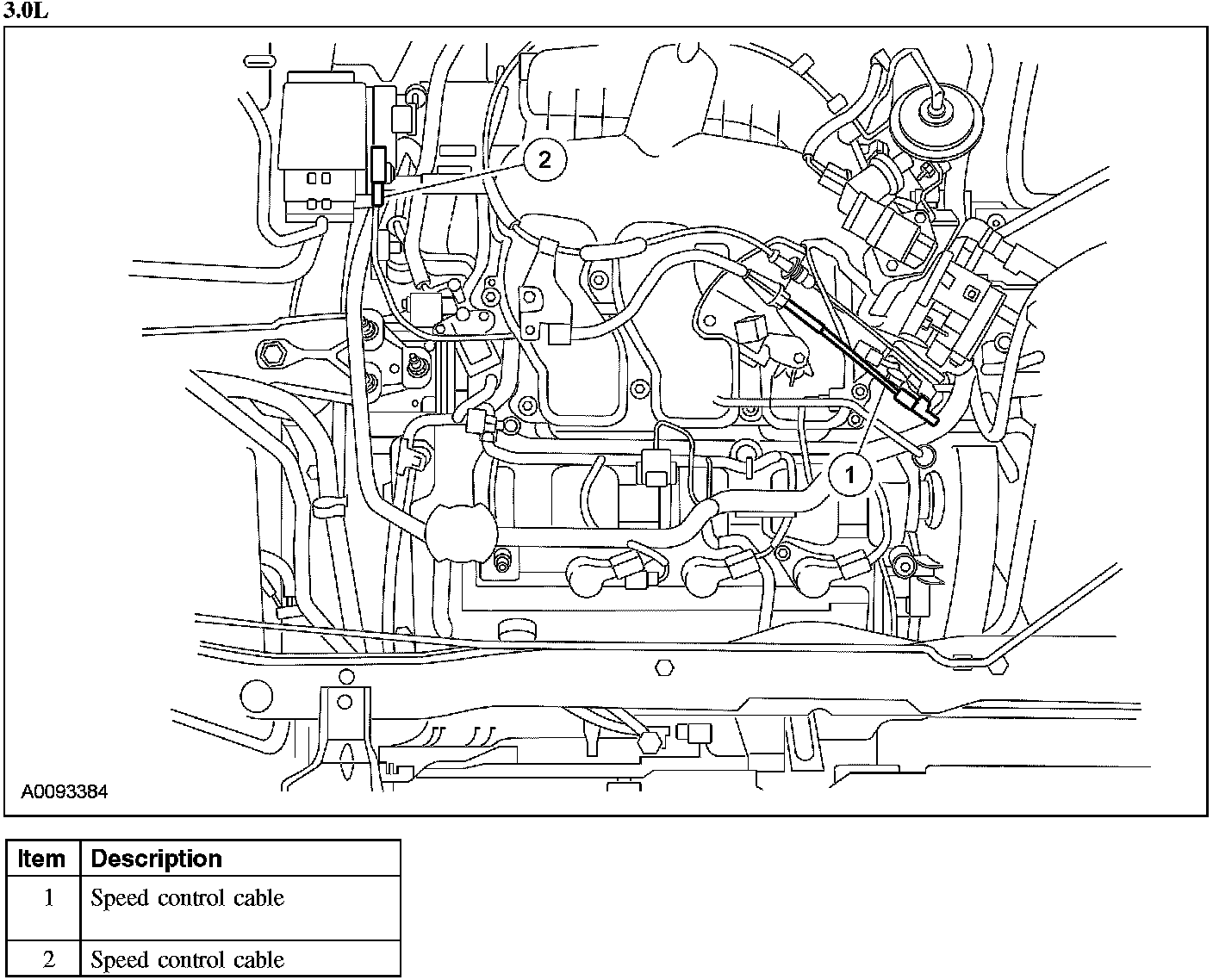 3.0L

2

1

A0093384

| Item | Description |
|---|---|
| 1 | Speed control cable |
| 2 | Speed control cable |