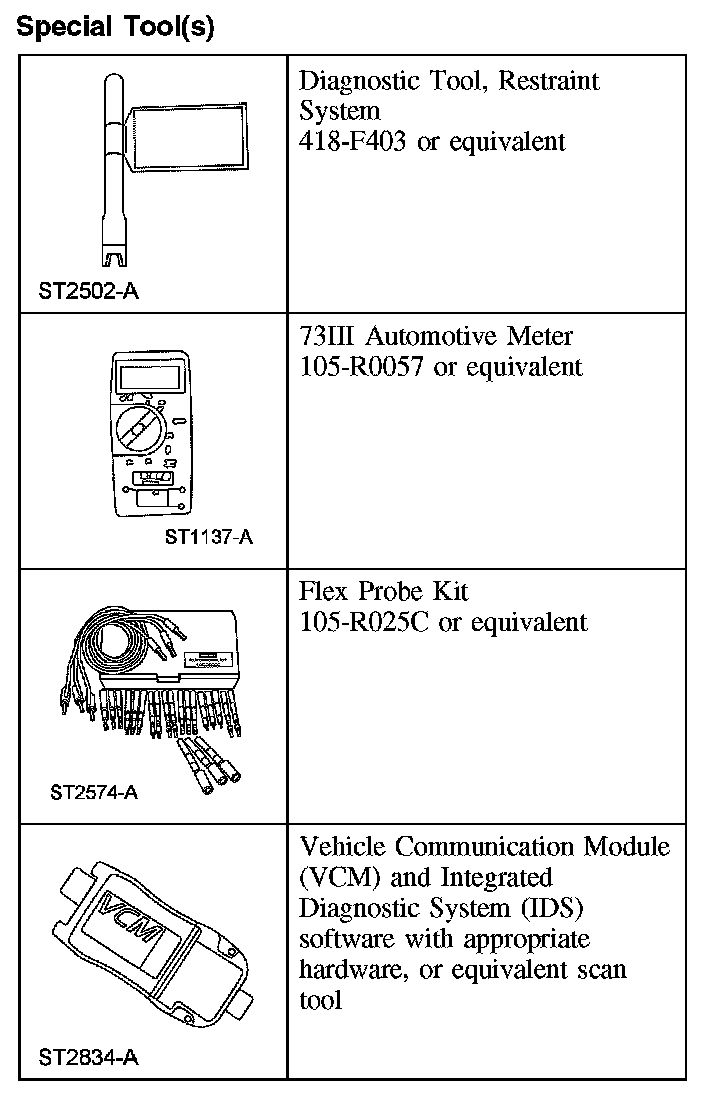 Special Tool(s)

| | |
|---|---|
| ST2502-A | Diagnostic Tool, Restraint System 418-F403 or equivalent |
| ST1137-A | 73III Automotive Meter 105-R0057 or equivalent |
| ST2574-A | Flex Probe Kit 105-R025C or equivalent |
| VCM ST2834-A | Vehicle Communication Module (VCM) and Integrated Diagnostic System (IDS) software with appropriate hardware, or equivalent scan tool |