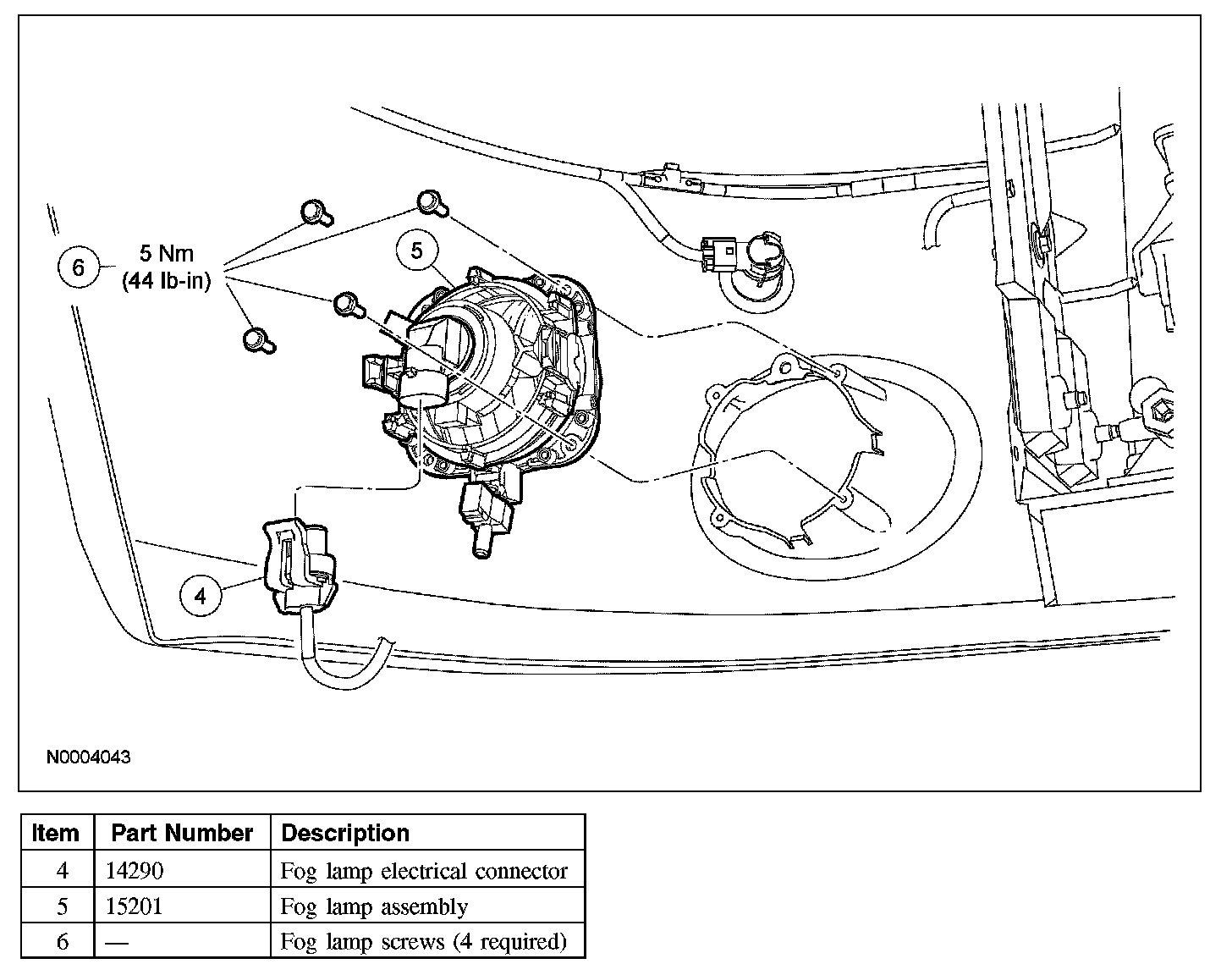 6 5 Nm (44 lb-in)

5

4

N0004043

| Item | Part Number | Description |
|---|---|---|
| 4 | 14290 | Fog lamp electrical connector |
| 5 | 15201 | Fog lamp assembly |
| 6 | — | Fog lamp screws (4 required) |