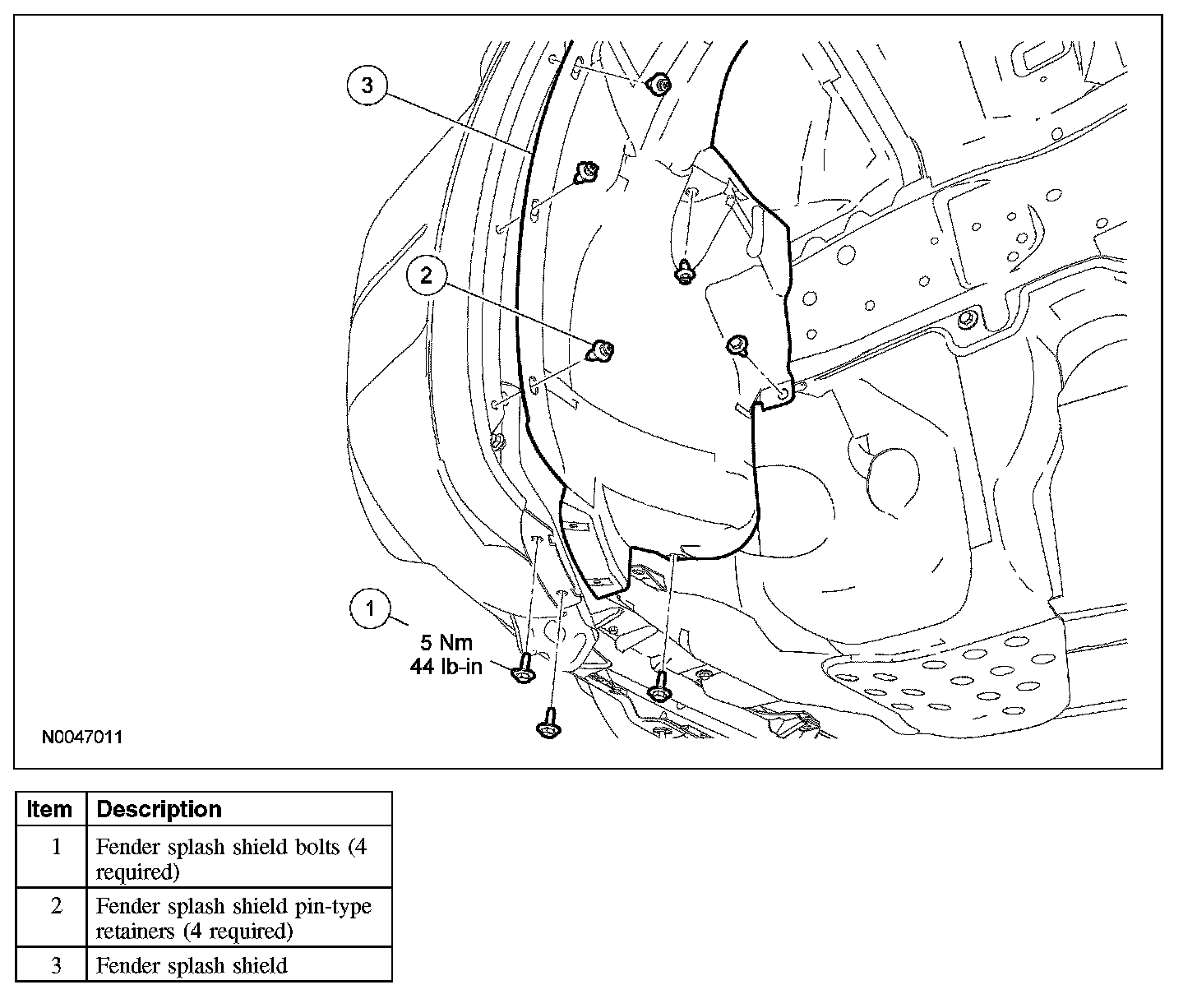 3

2

1

5 Nm
44 lb-in

N0047011

| Item | Description |
|---|---|
| 1 | Fender splash shield bolts (4 required) |
| 2 | Fender splash shield pin-type retainers (4 required) |
| 3 | Fender splash shield |