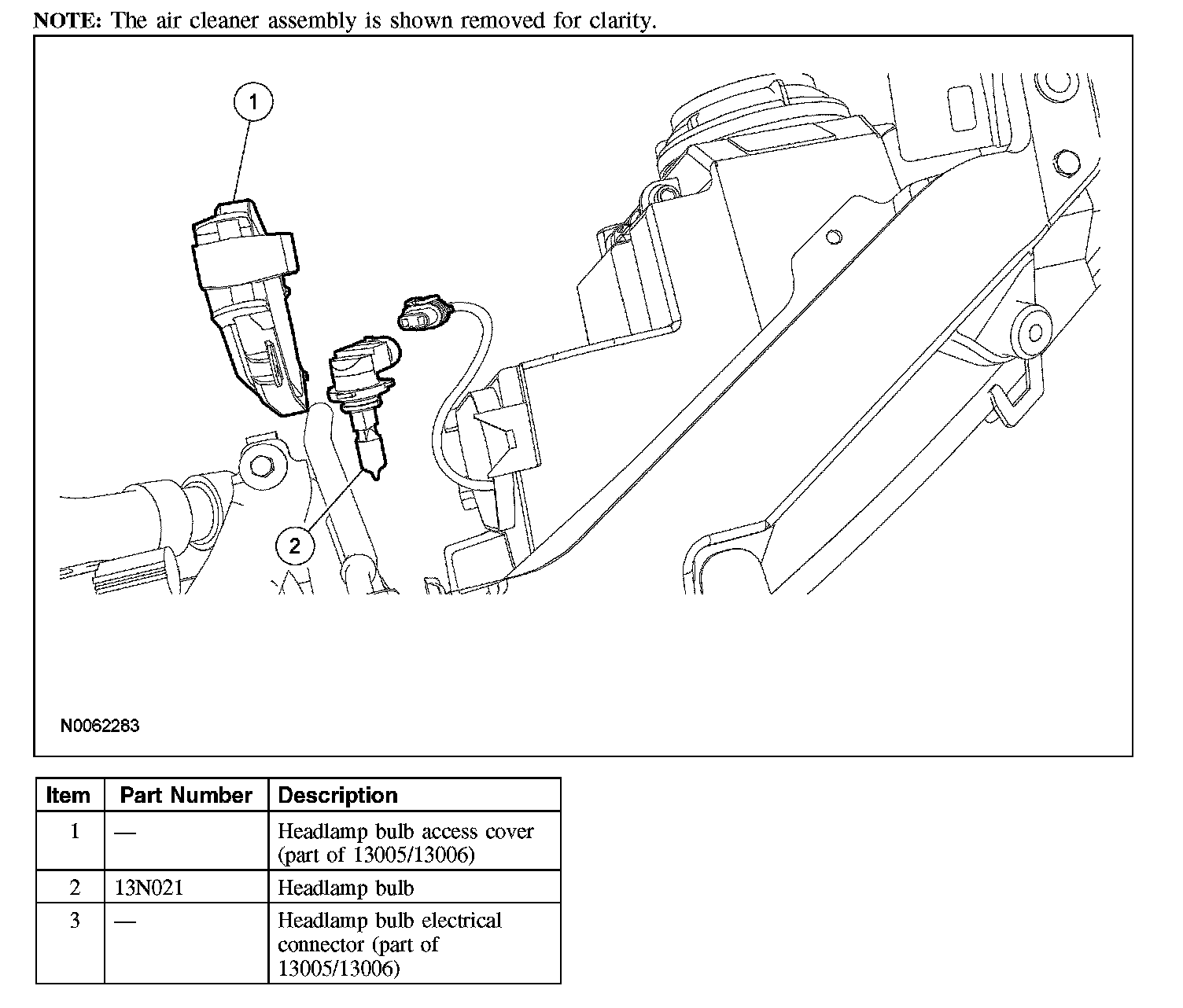 NOTE: The air cleaner assembly is shown removed for clarity.

1

2

N0062283

| Item | Part Number | Description |
|---|---|---|
| 1 | — | Headlamp bulb access cover (part of 13005/13006) |
| 2 | 13N021 | Headlamp bulb |
| 3 | — | Headlamp bulb electrical connector (part of 13005/13006) |